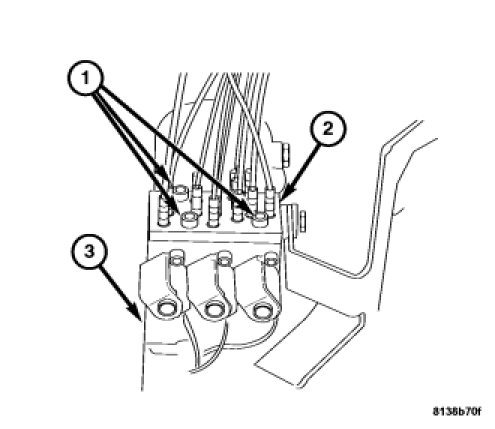 1
2
3
8138b70f