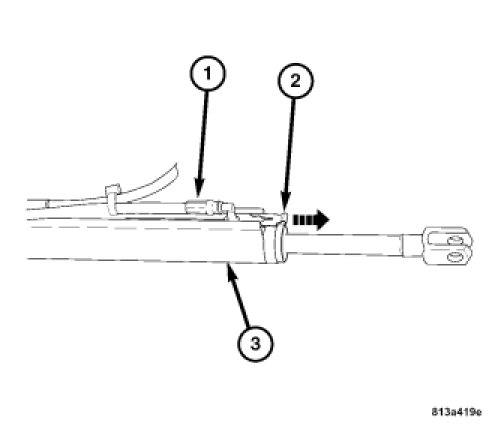 1
2
3
813a419e