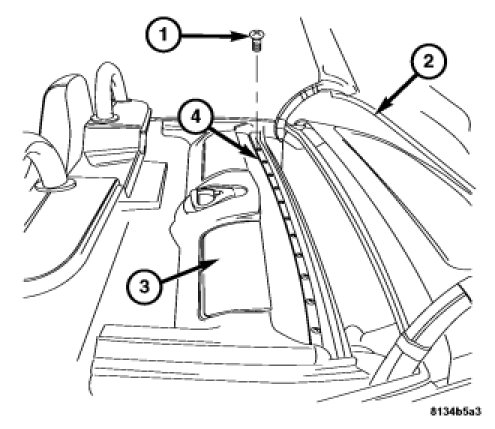 1
2
4
3
8134b5a3