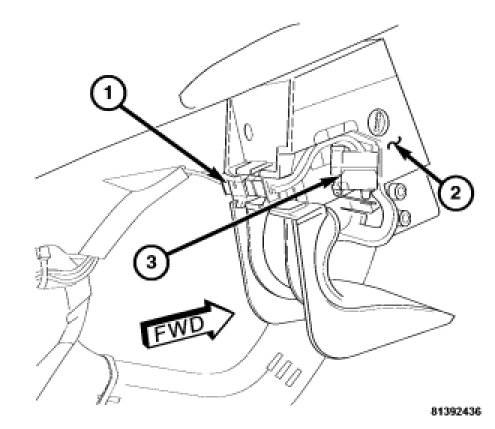 1
2
3
FWD
81392436