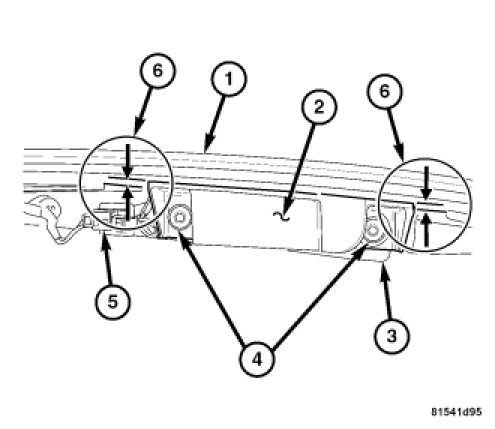 6
1
2
6
5
4
3
81541d95