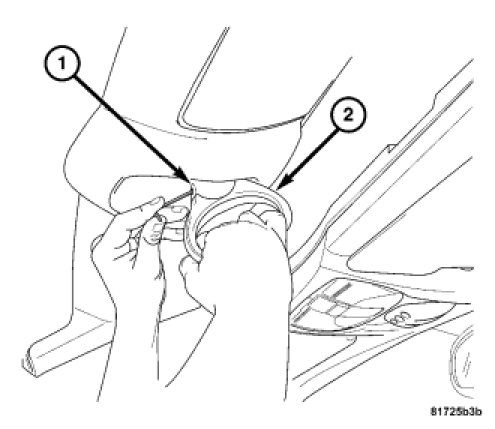 1
2
81725b3b