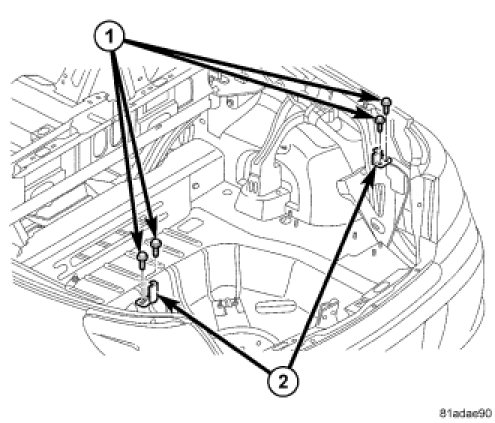 1

2

81adae90