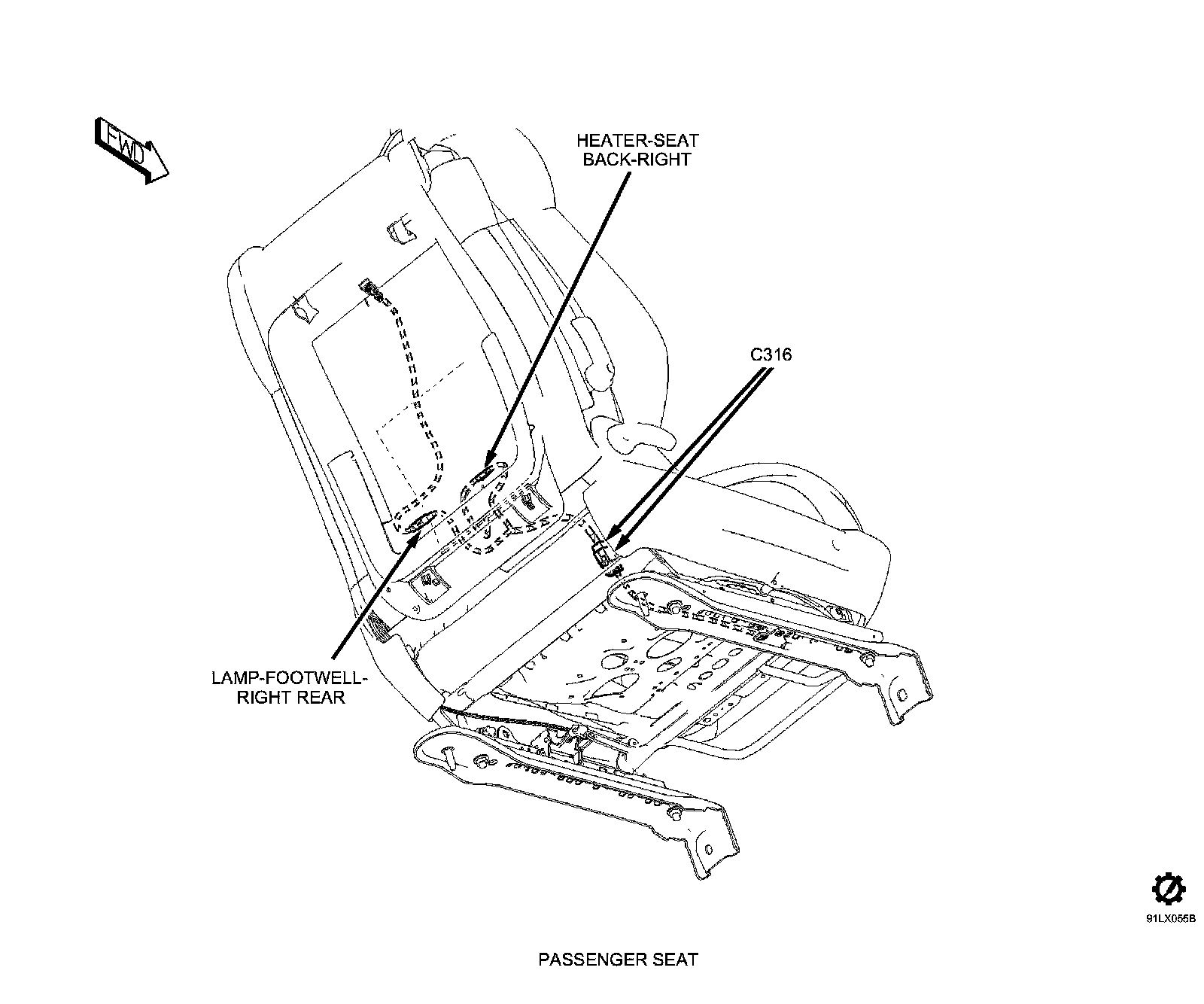 FWD

HEATER-SEAT BACK-RIGHT

C316

LAMP-FOOTWELL-RIGHT REAR

91LX055B

PASSENGER SEAT