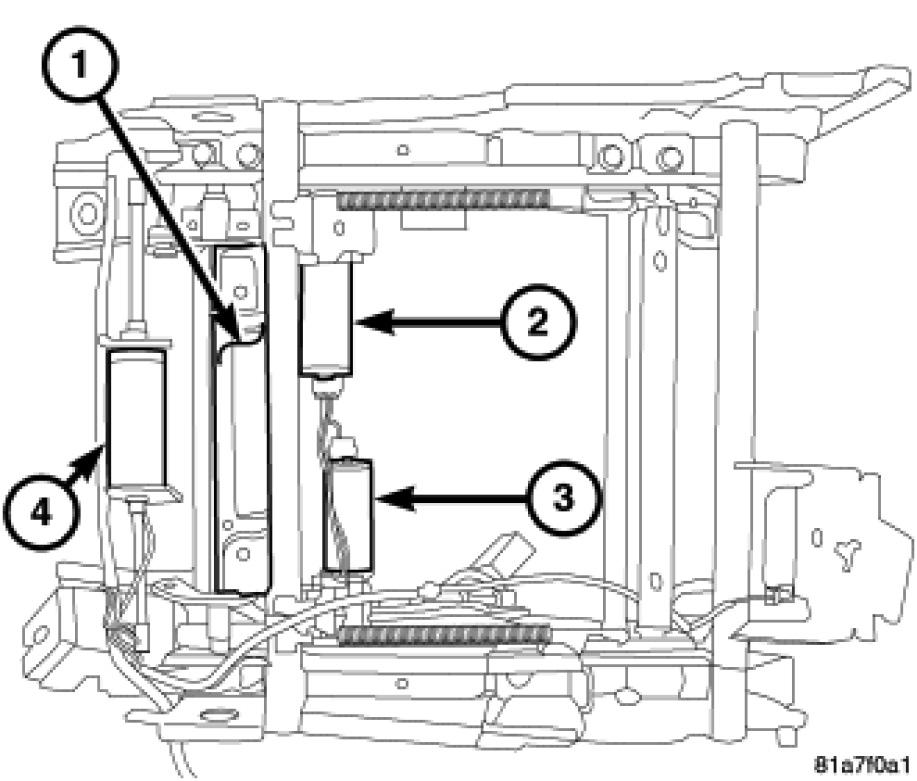 1
2
3
4
81a7f0a1