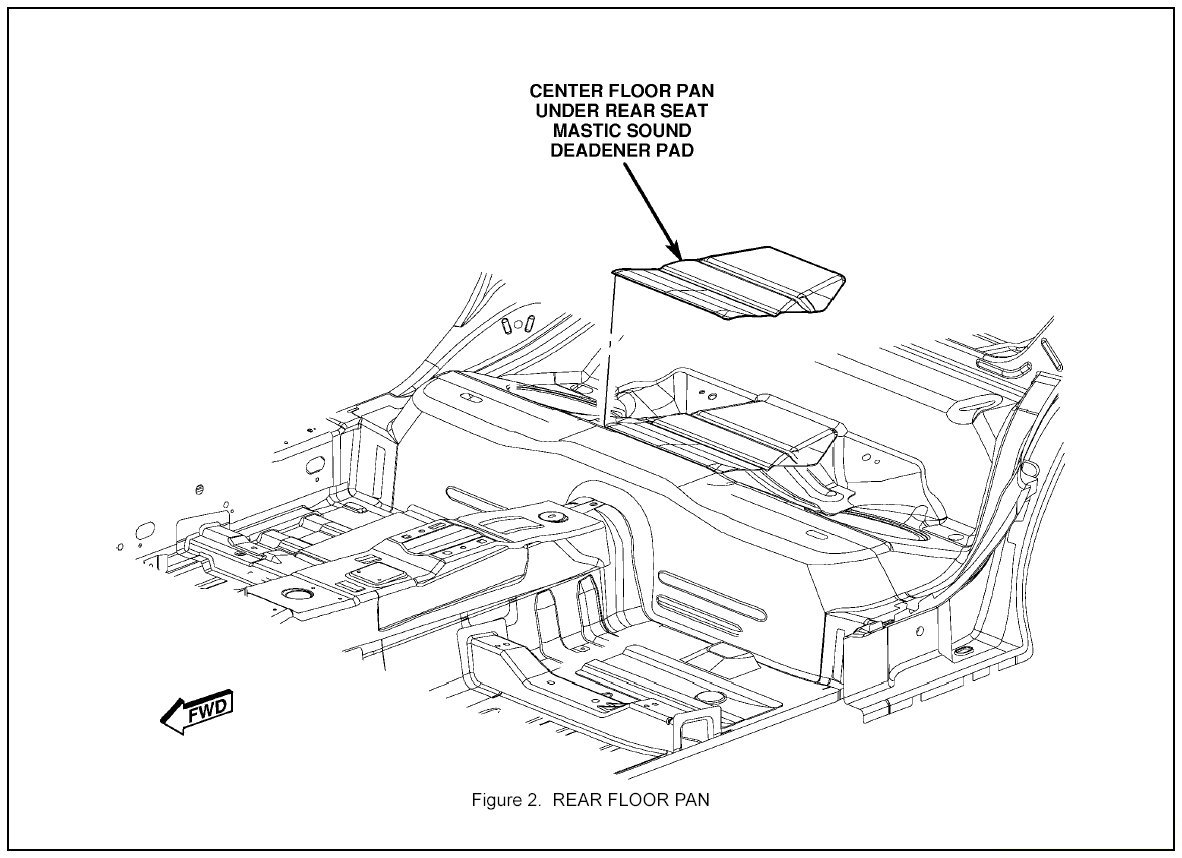 CENTER FLOOR PAN
UNDER REAR SEAT
MASTIC SOUND
DEADENER PAD

FWD

Figure 2. REAR FLOOR PAN