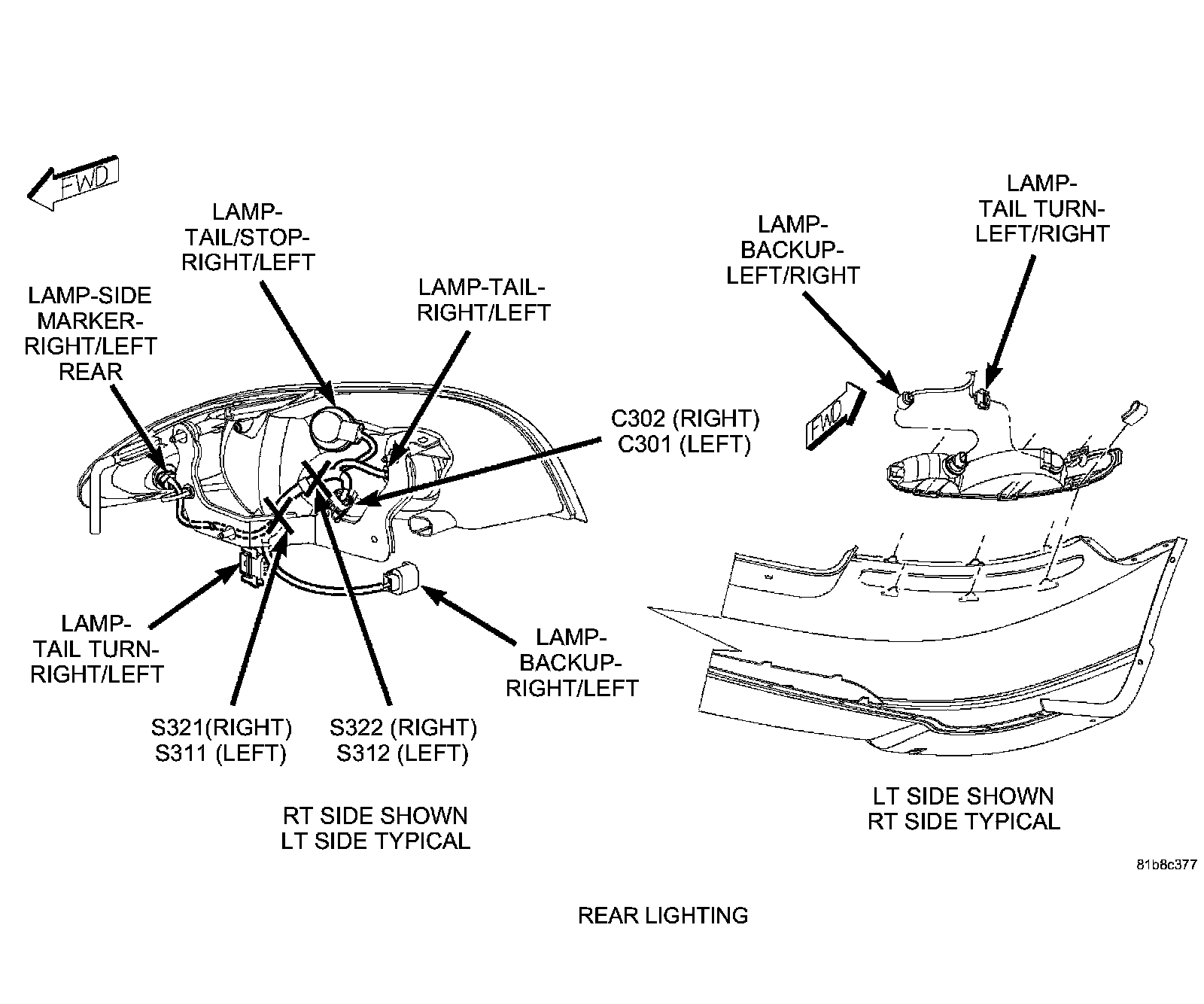 FWD

LAMP-TAIL/STOP-RIGHT/LEFT

LAMP-SIDE MARKER-RIGHT/LEFT REAR

LAMP-TAIL-RIGHT/LEFT

C302 (RIGHT)
C301 (LEFT)

LAMP-TAIL TURN-RIGHT/LEFT

LAMP-BACKUP-RIGHT/LEFT

S321(RIGHT)
S311 (LEFT)

S322 (RIGHT)
S312 (LEFT)

RT SIDE SHOWN
LT SIDE TYPICAL

LAMP-BACKUP-LEFT/RIGHT

LAMP-TAIL TURN-LEFT/RIGHT

FWD

LT SIDE SHOWN
RT SIDE TYPICAL

81b8c377

REAR LIGHTING