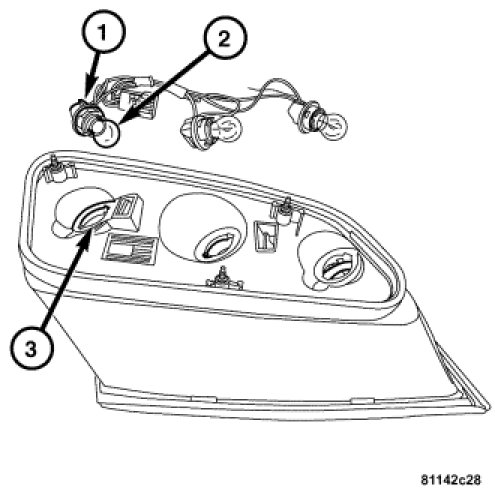 1
2
3
81142c28