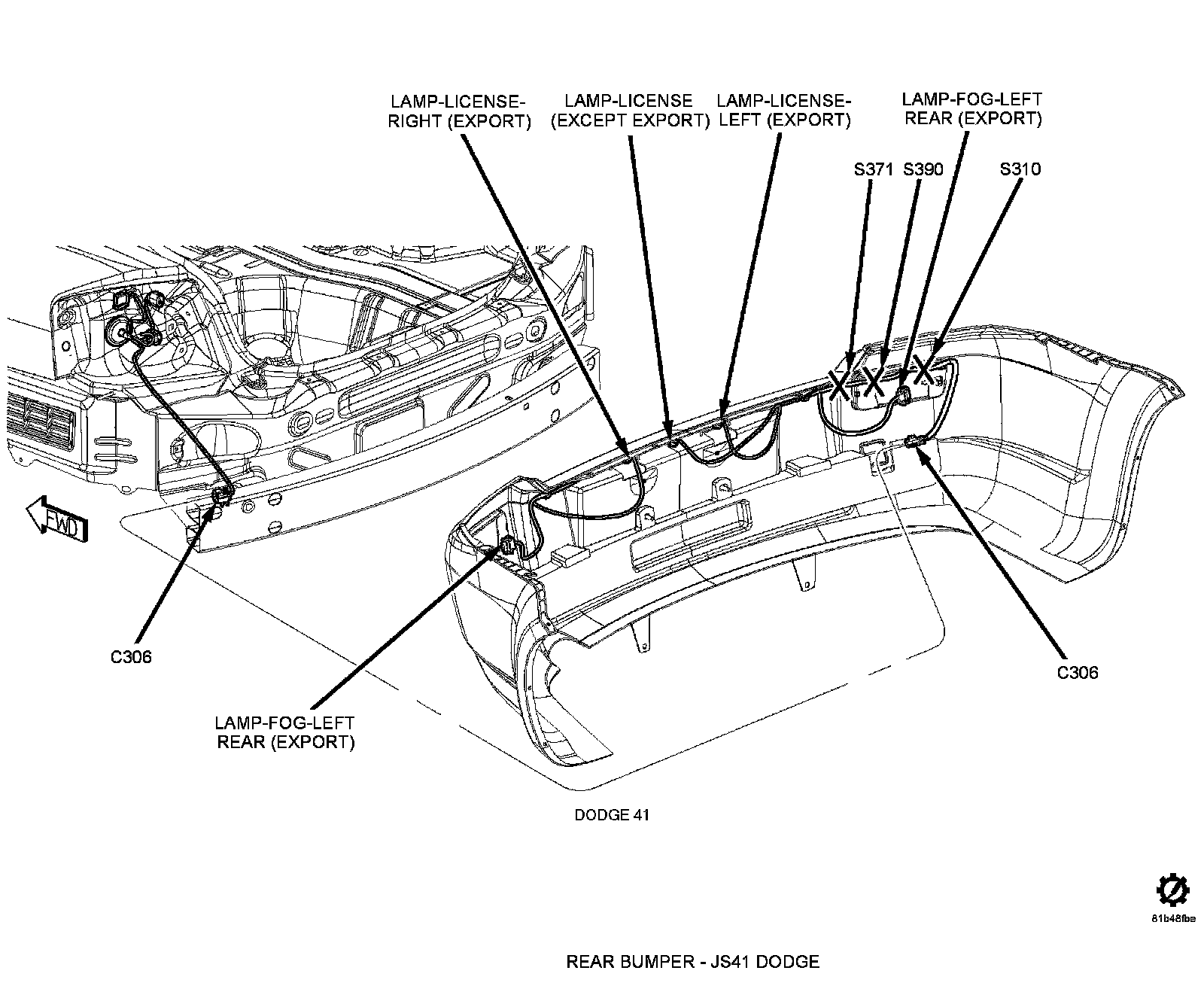 LAMP-LICENSE-RIGHT (EXPORT)

LAMP-LICENSE (EXCEPT EXPORT)

LAMP-LICENSE-LEFT (EXPORT)

LAMP-FOG-LEFT REAR (EXPORT)

S371 S390

S310

FWD

C306

LAMP-FOG-LEFT REAR (EXPORT)

C306

DODGE 41

81b48fbe

REAR BUMPER - JS41 DODGE