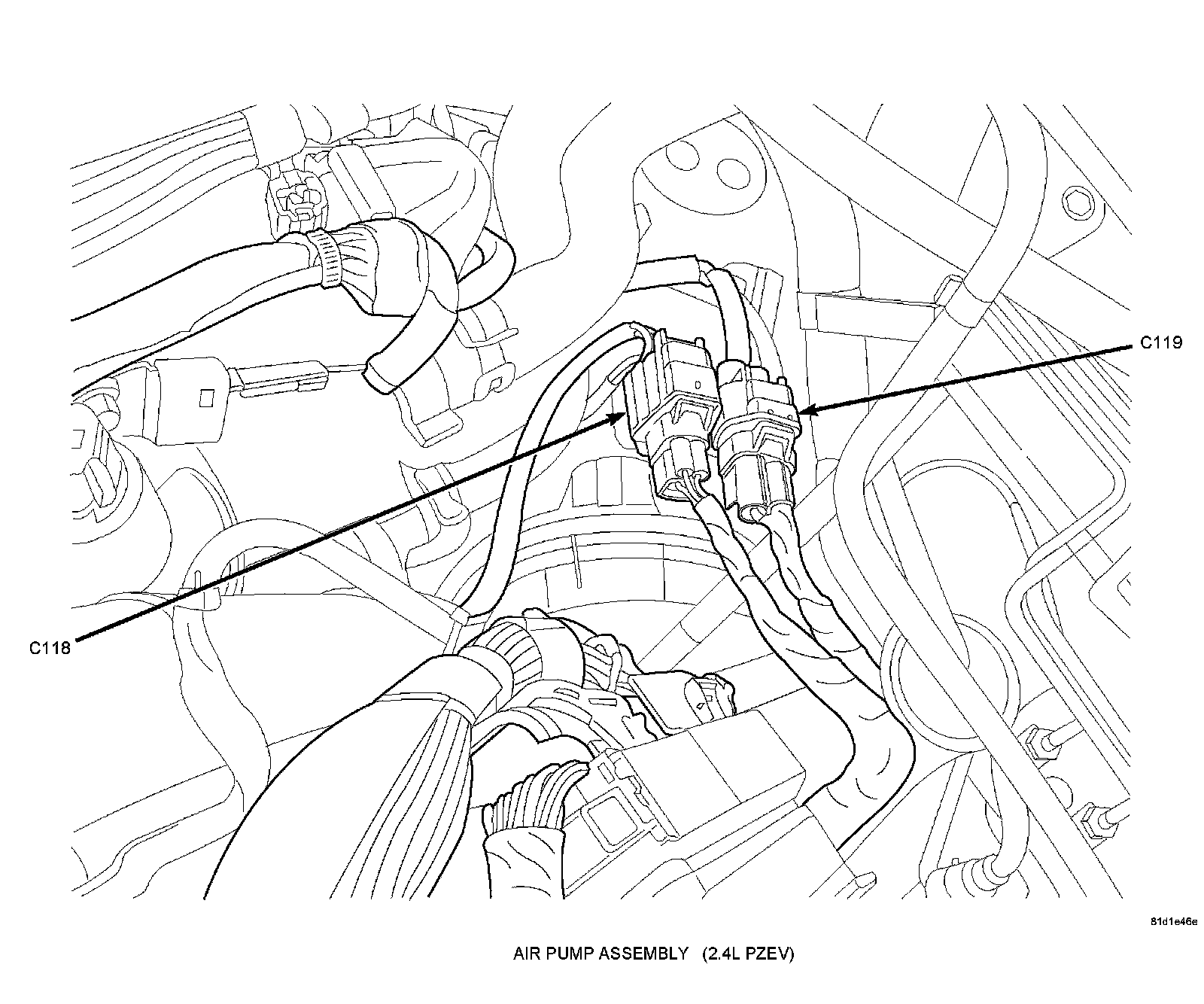 C119

C118

81d1e46e

AIR PUMP ASSEMBLY (2.4L PZEV)