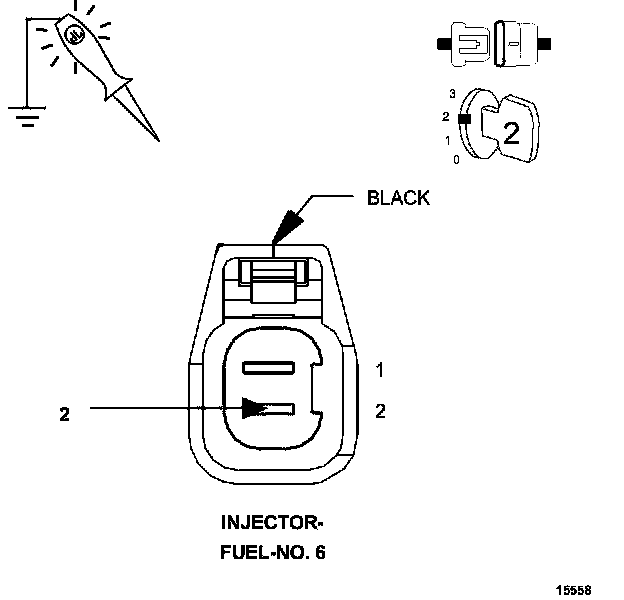 3
2
1
0
2

BLACK

1
2
2

INJECTOR-
FUEL-NO. 6

15558