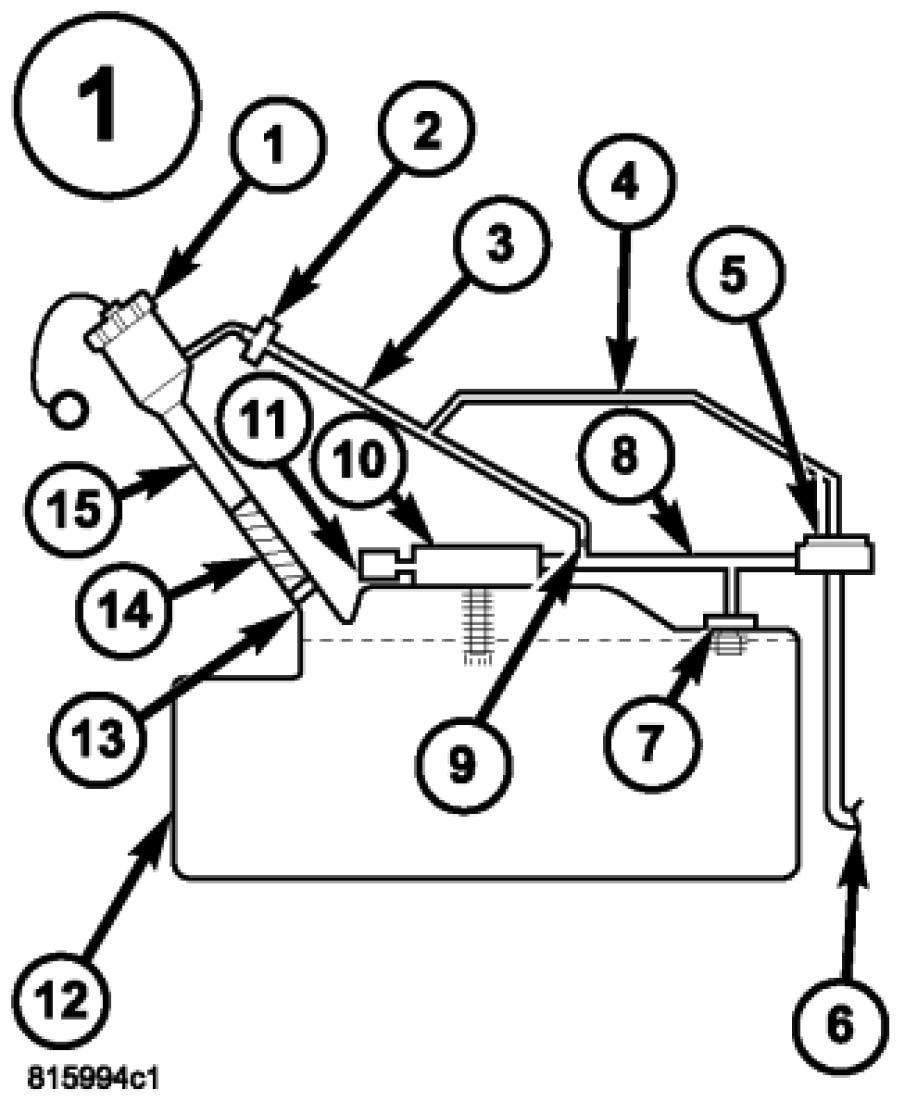 1
1
2
3
4
5
11
10
8
15
14
13
9
7
12
6
815994c1