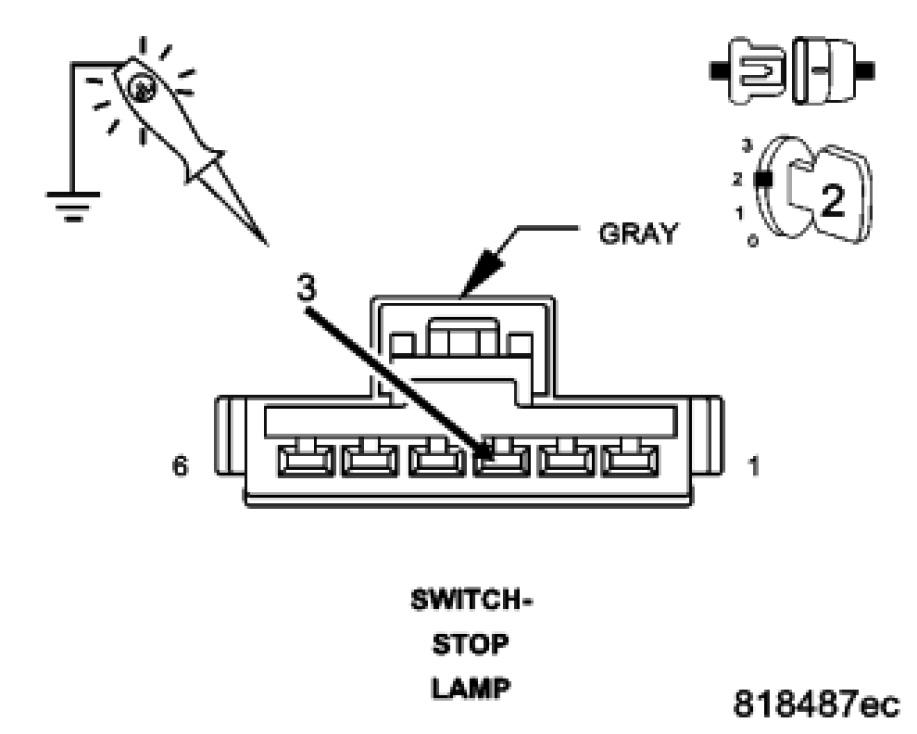 3
2
1
0
2

GRAY

3

6

1

SWITCH-
STOP
LAMP

818487ec