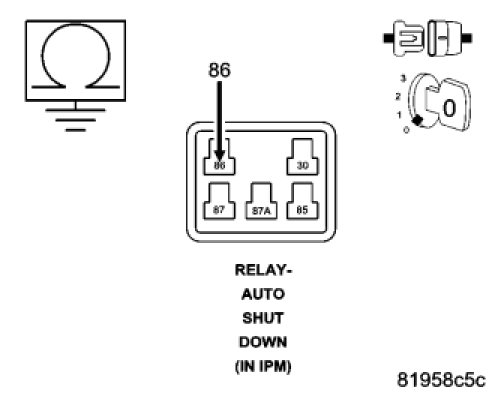 $\Omega$

86

86
30
87
87A
85

3
2
1
0
0

RELAY-
AUTO
SHUT
DOWN
(IN IPM)

81958c5c