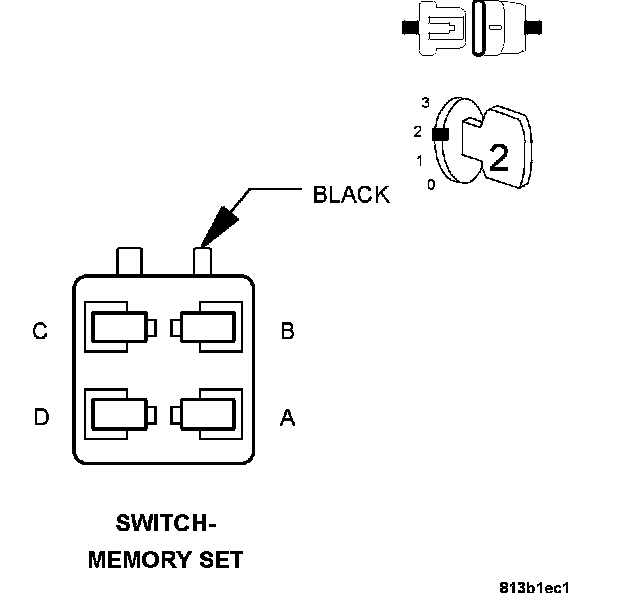 3
2
1
0
2
BLACK
C
B
D
A
SWITCH-
MEMORY SET
813b1ec1