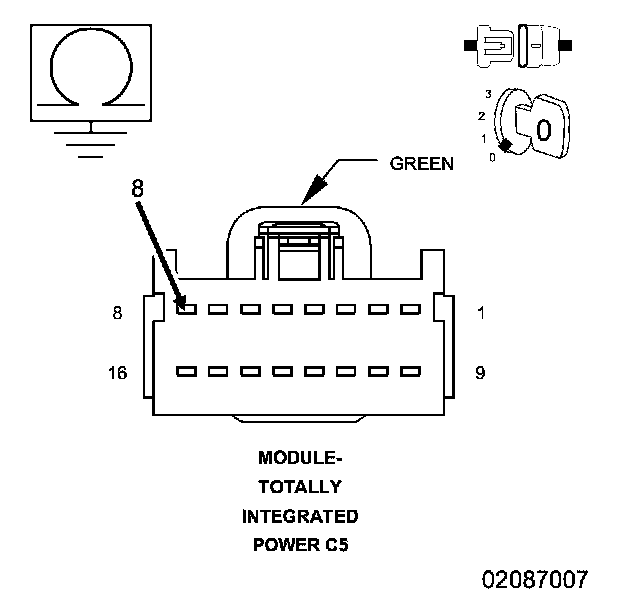 3
2
1
0
0

GREEN

8

8

1

16

9

MODULE-
TOTALLY
INTEGRATED
POWER C5

02087007