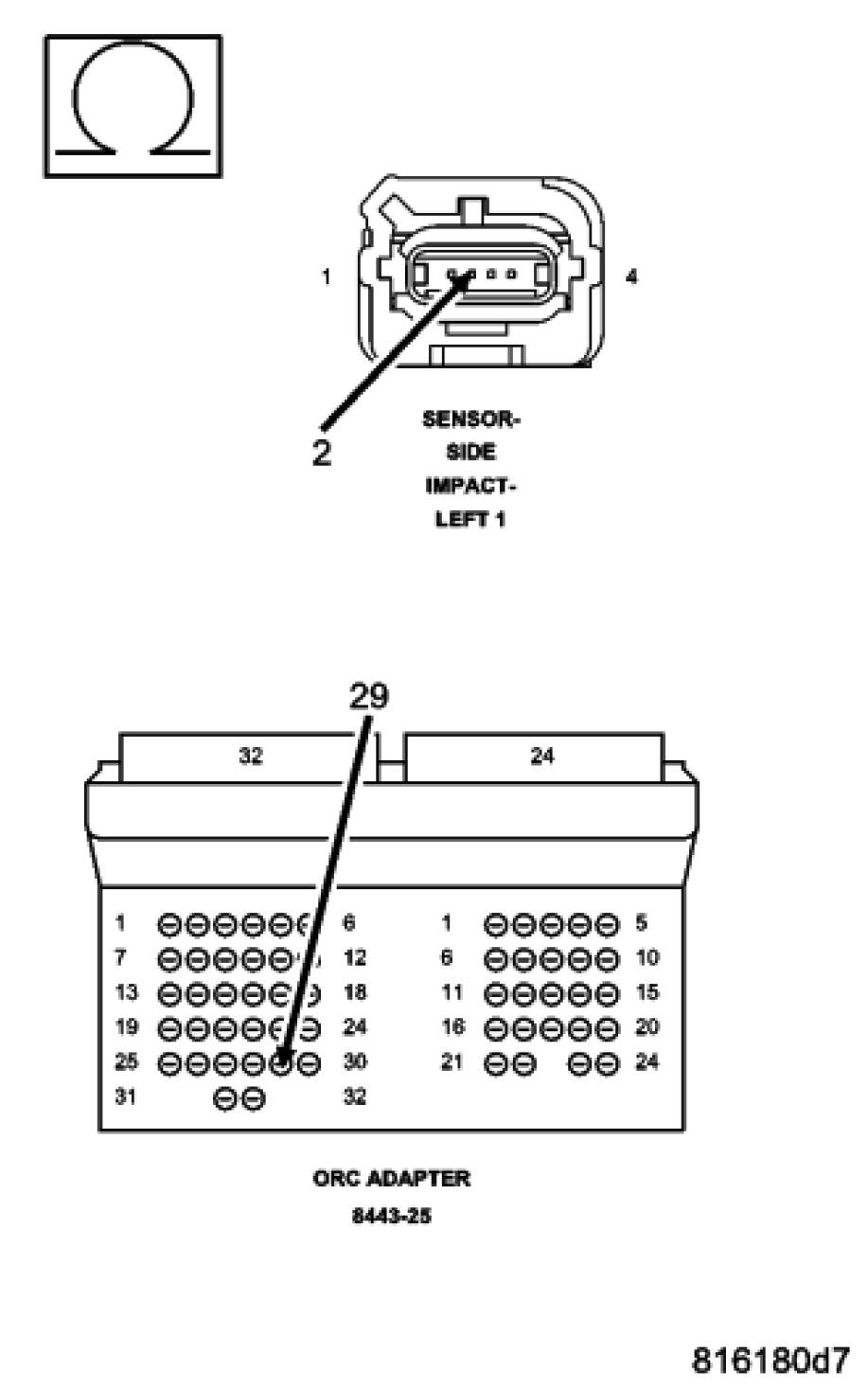 Ω

1

4

2

SENSOR-
SIDE
IMPACT-
LEFT 1

29

32

24

1 6

7 12

13 18

19 24

25 30

31 32

1 5

6 10

11 15

16 20

21 24

ORC ADAPTER
8443-25

816180d7