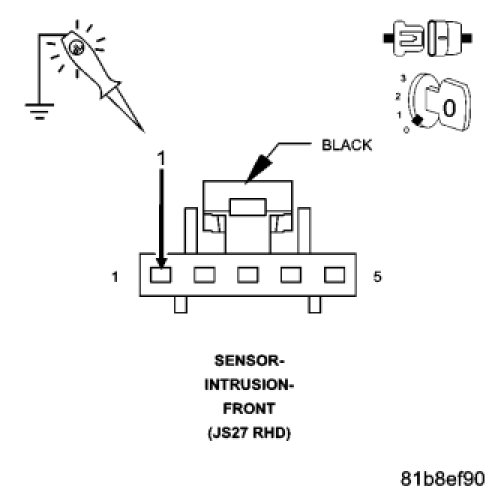 3
2
1
0
0

BLACK

1

1

5

SENSOR-
INTRUSION-
FRONT
(JS27 RHD)

81b8ef90