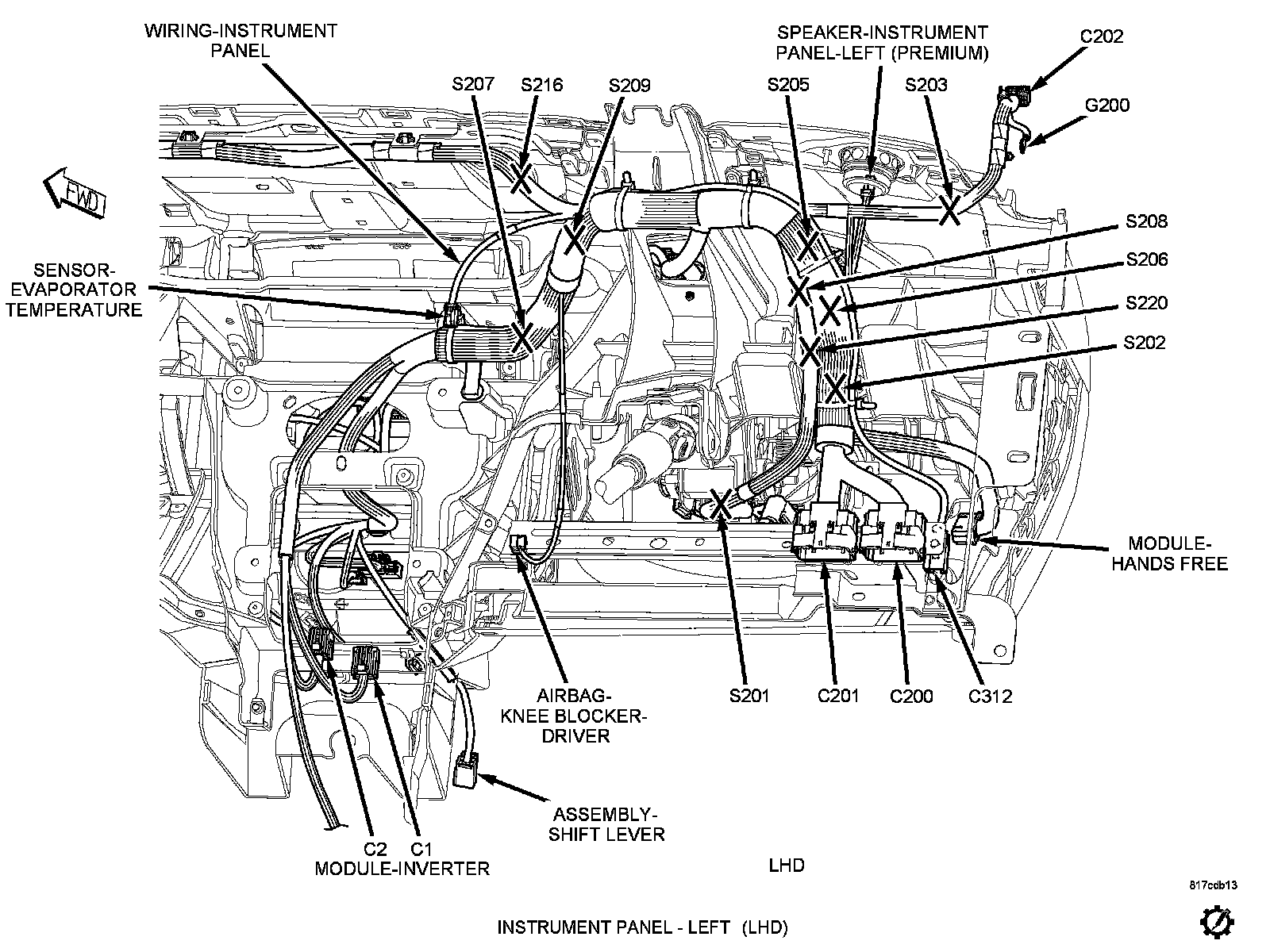 WIRING-INSTRUMENT PANEL

SPEAKER-INSTRUMENT PANEL-LEFT (PREMIUM)

C202

G200

S207

S216

S209

S205

S203

FWD

S208

S206

S220

S202

SENSOR-EVAPORATOR TEMPERATURE

MODULE-HANDS FREE

AIRBAG-KNEE BLOCKER-DRIVER

S201

C201

C200

C312

ASSEMBLY-SHIFT LEVER

C2

C1

MODULE-INVERTER

LHD

817cdb13

INSTRUMENT PANEL - LEFT (LHD)