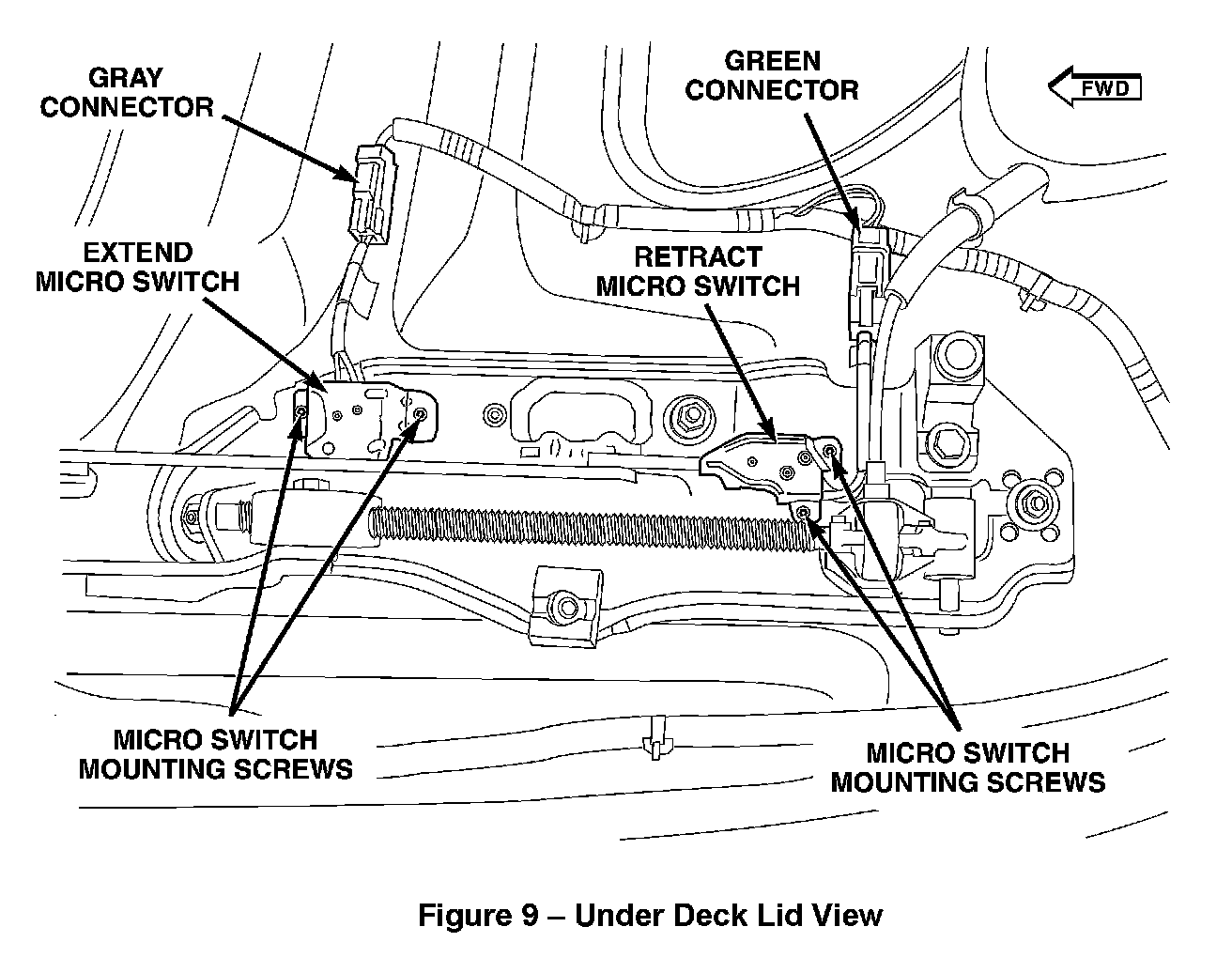 GRAY CONNECTOR

GREEN CONNECTOR

FWD

EXTEND MICRO SWITCH

RETRACT MICRO SWITCH

MICRO SWITCH MOUNTING SCREWS

MICRO SWITCH MOUNTING SCREWS

Figure 9 – Under Deck Lid View