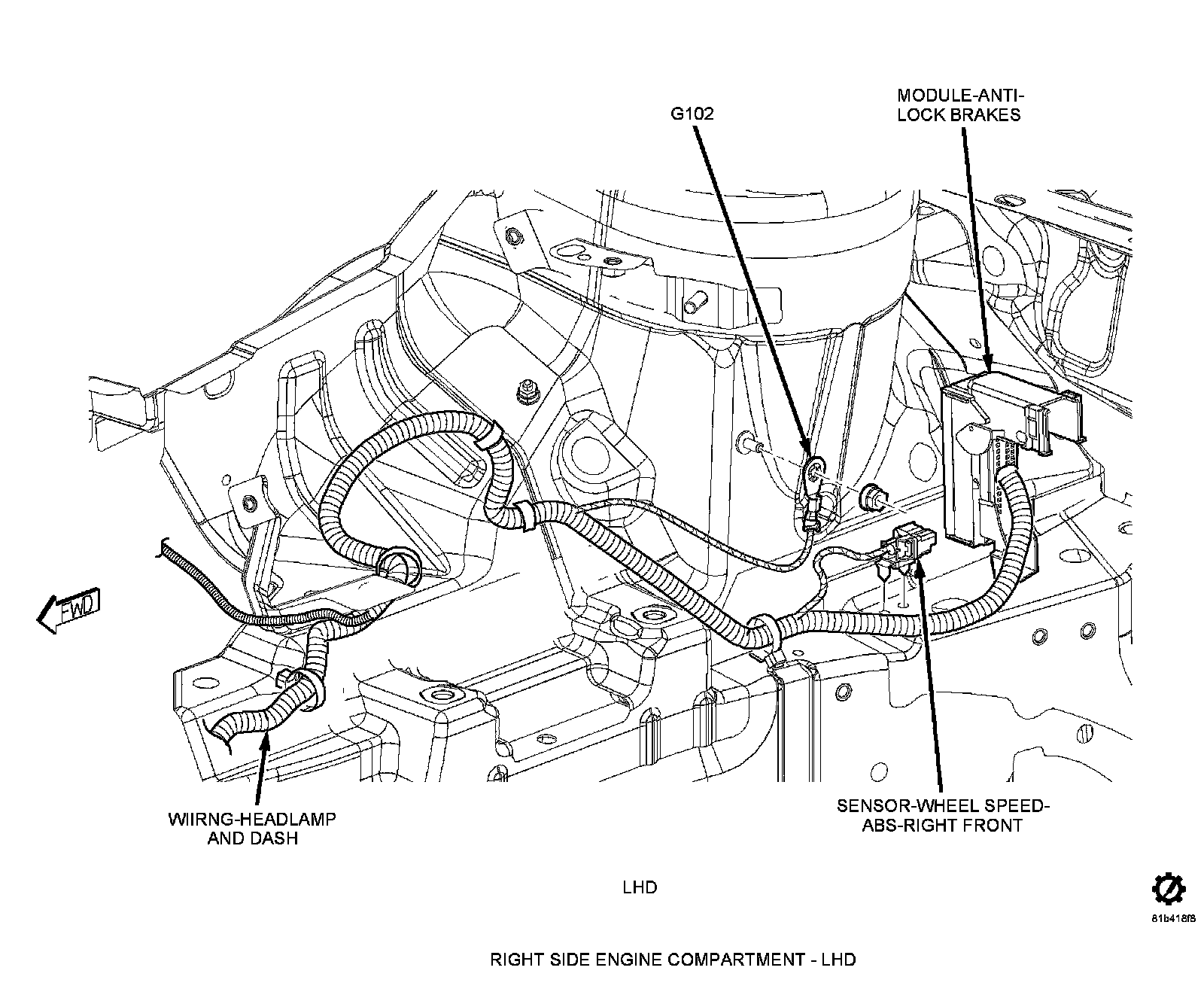 G102

MODULE-ANTI-LOCK BRAKES

FWD

WIIRNG-HEADLAMP AND DASH

SENSOR-WHEEL SPEED-ABS-RIGHT FRONT

LHD

81b418f8

RIGHT SIDE ENGINE COMPARTMENT - LHD