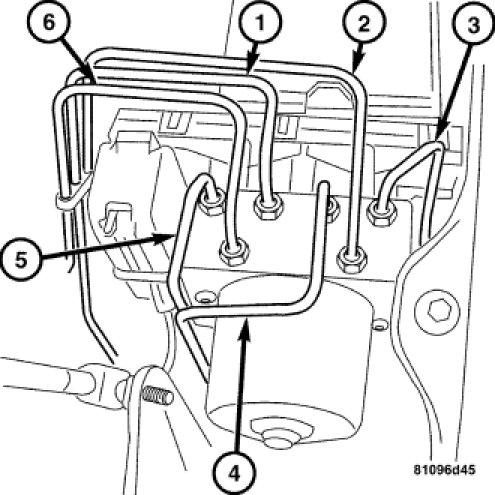 6
1
2
3
5
4
81096d45