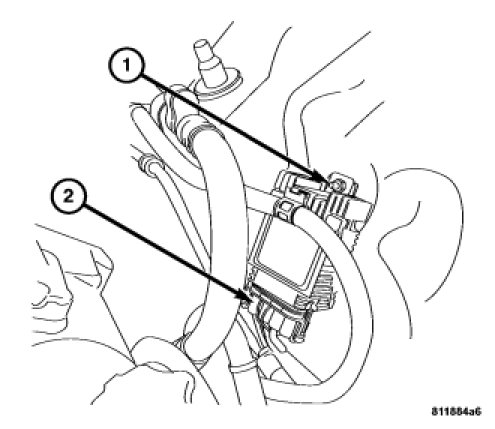 1
2
811884a6