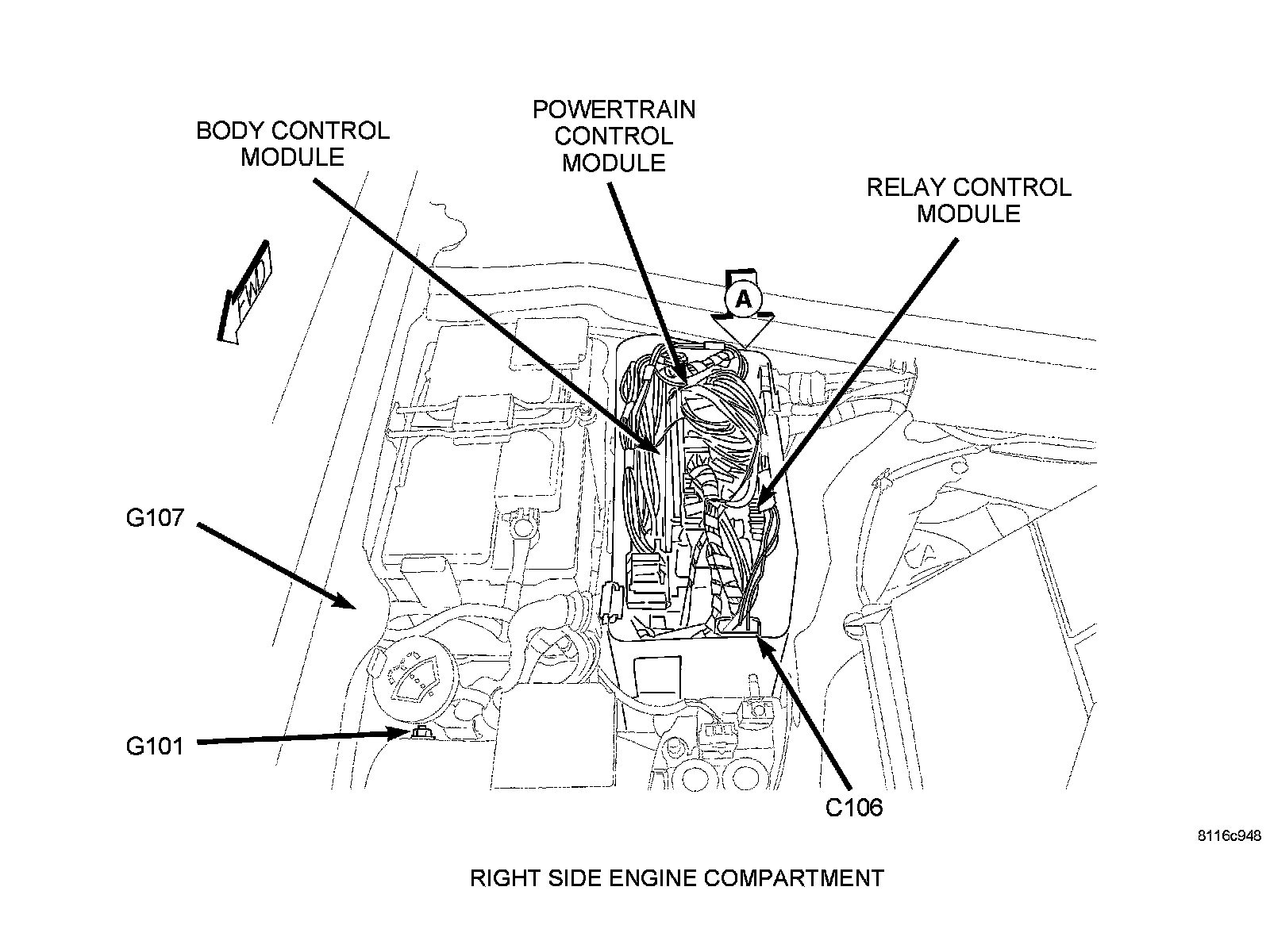 BODY CONTROL MODULE

POWERTRAIN CONTROL MODULE

RELAY CONTROL MODULE

FWD

A

G107

G101

C106

8116c948

RIGHT SIDE ENGINE COMPARTMENT