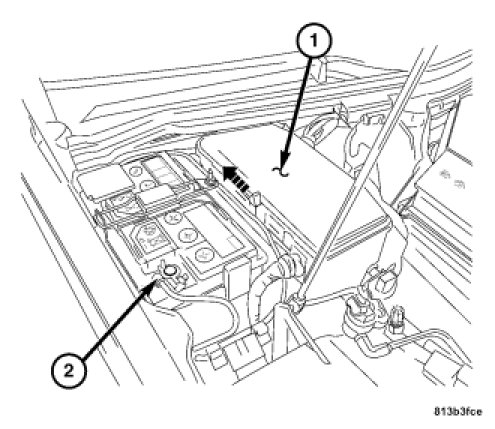 1
2
813b3fce