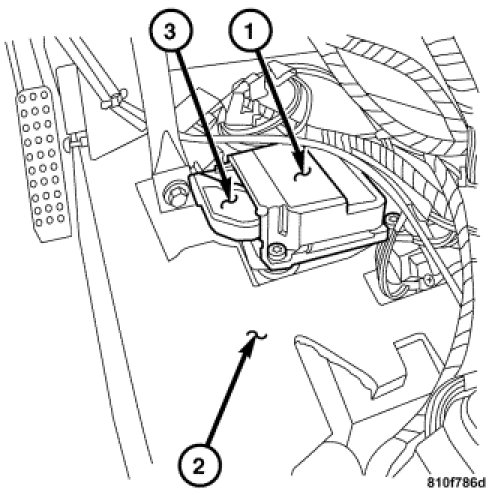 3
1
2
810f786d