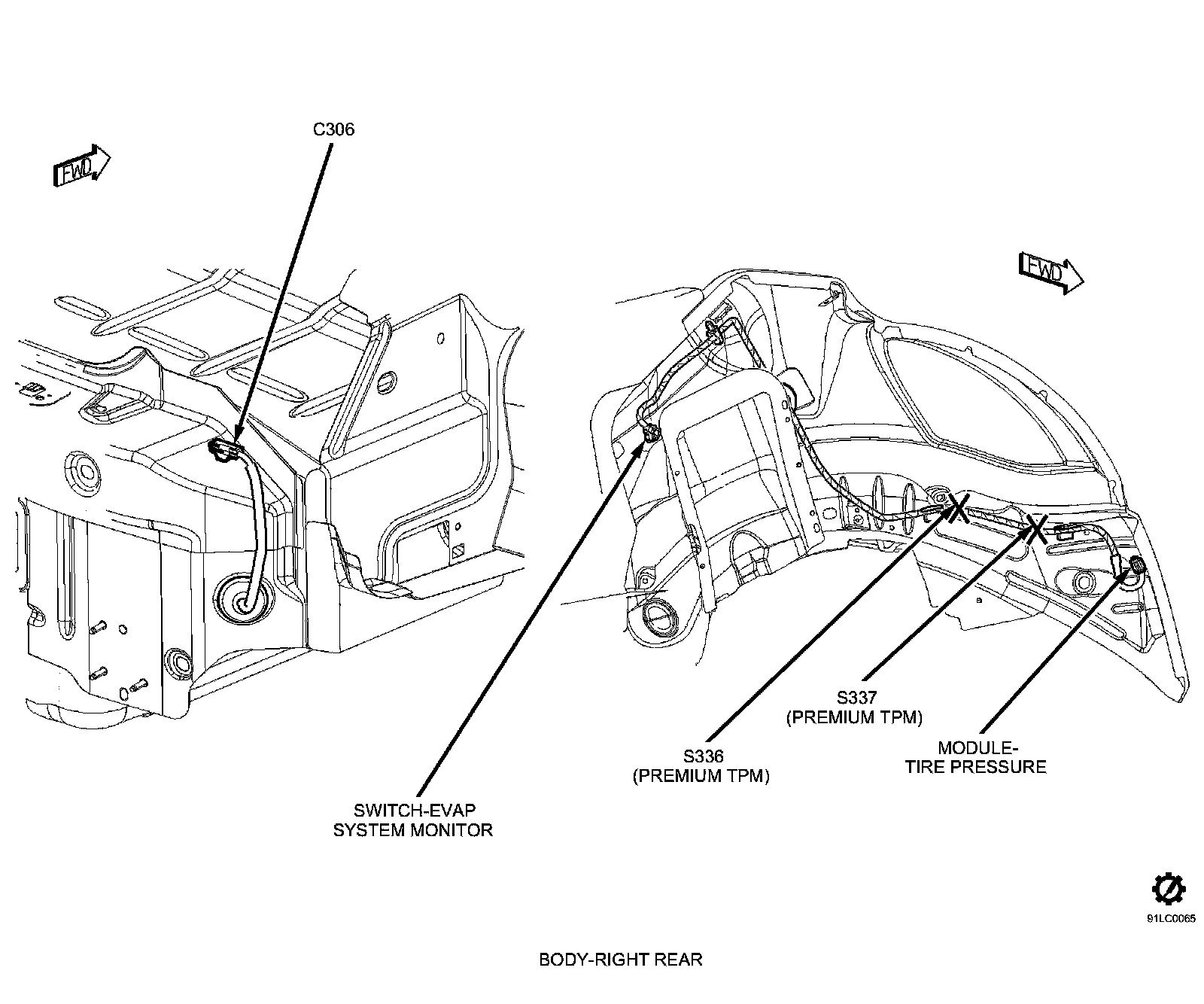 C306

FWD

FWD

S337
(PREMIUM TPM)

S336
(PREMIUM TPM)

MODULE-
TIRE PRESSURE

SWITCH-EVAP
SYSTEM MONITOR

91LC0065

BODY-RIGHT REAR