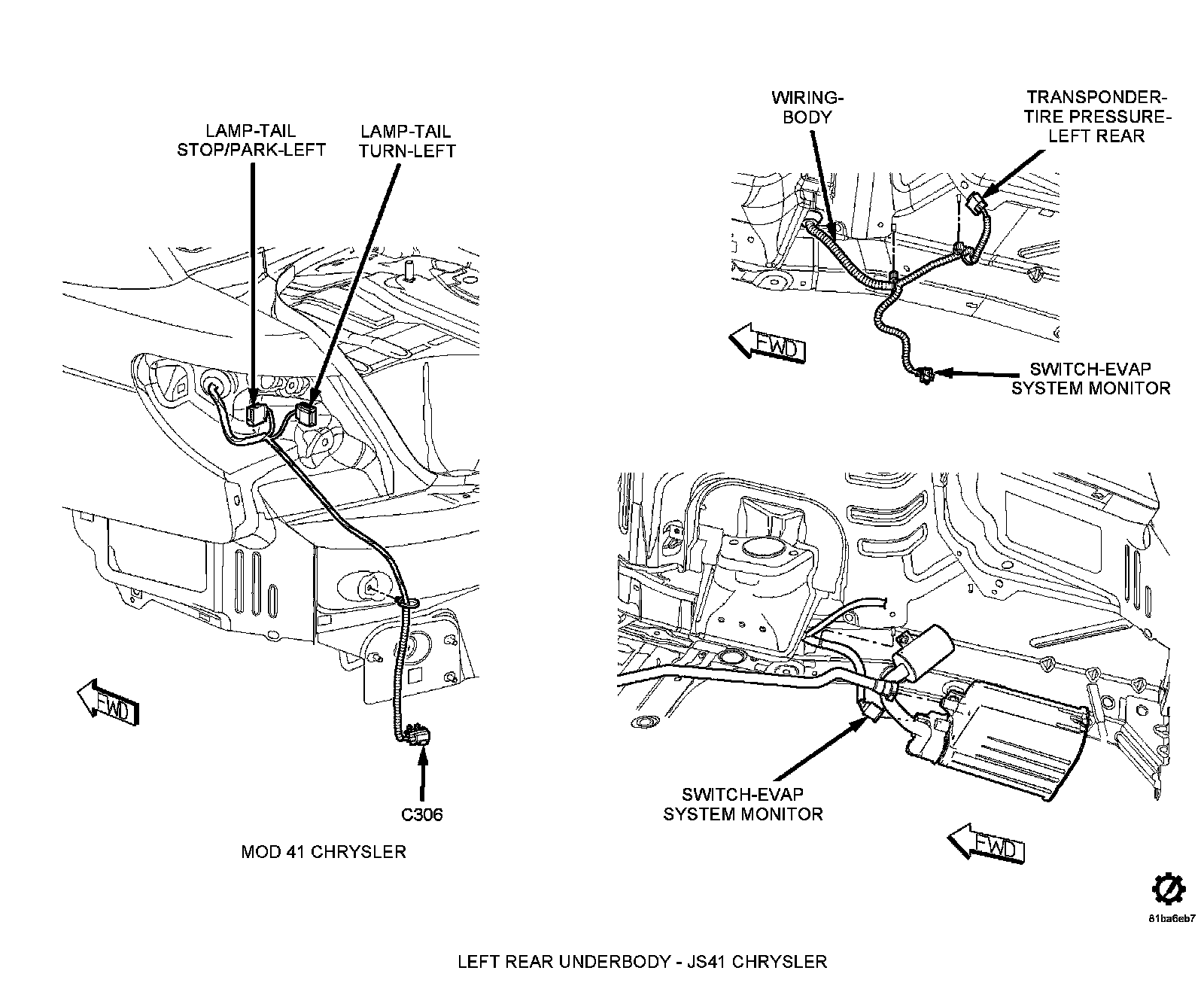 LAMP-TAIL STOP/PARK-LEFT

LAMP-TAIL TURN-LEFT

FWD

C306

MOD 41 CHRYSLER

WIRING-BODY

TRANSPONDER-TIRE PRESSURE-LEFT REAR

FWD

SWITCH-EVAP SYSTEM MONITOR

SWITCH-EVAP SYSTEM MONITOR

FWD

81ba6eb7

LEFT REAR UNDERBODY - JS41 CHRYSLER