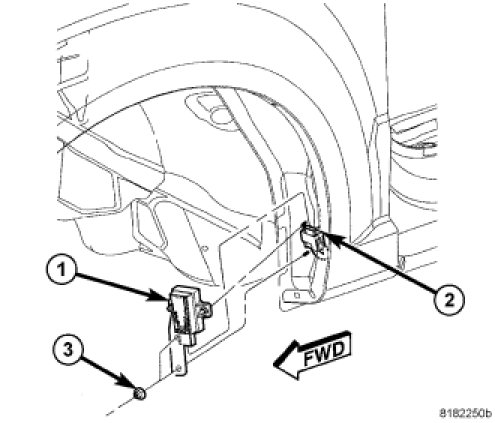 1

2

3

FWD

8182250b