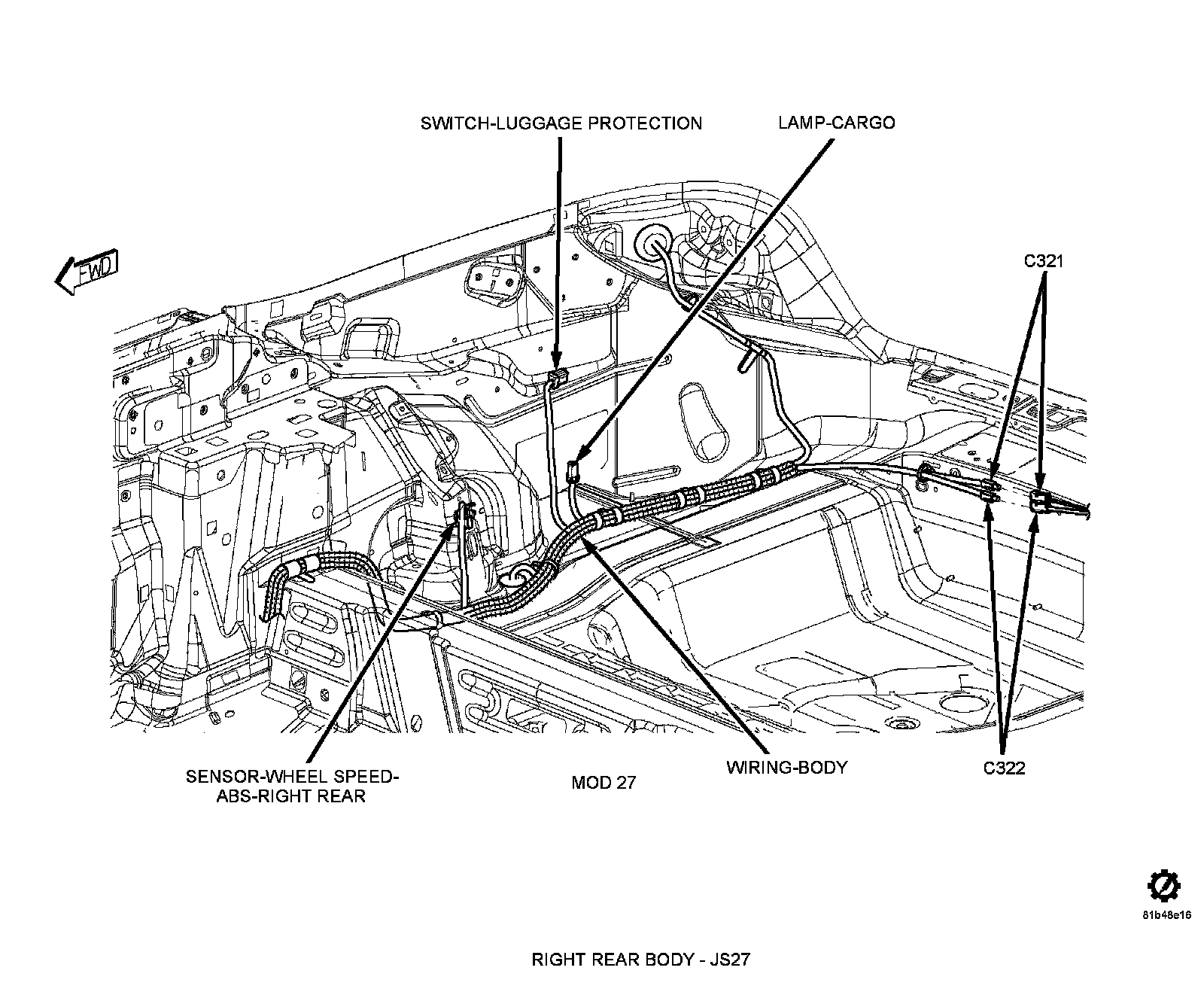 SWITCH-LUGGAGE PROTECTION

LAMP-CARGO

FWD

C321

SENSOR-WHEEL SPEED-ABS-RIGHT REAR

MOD 27

WIRING-BODY

C322

81b48e16

RIGHT REAR BODY - JS27