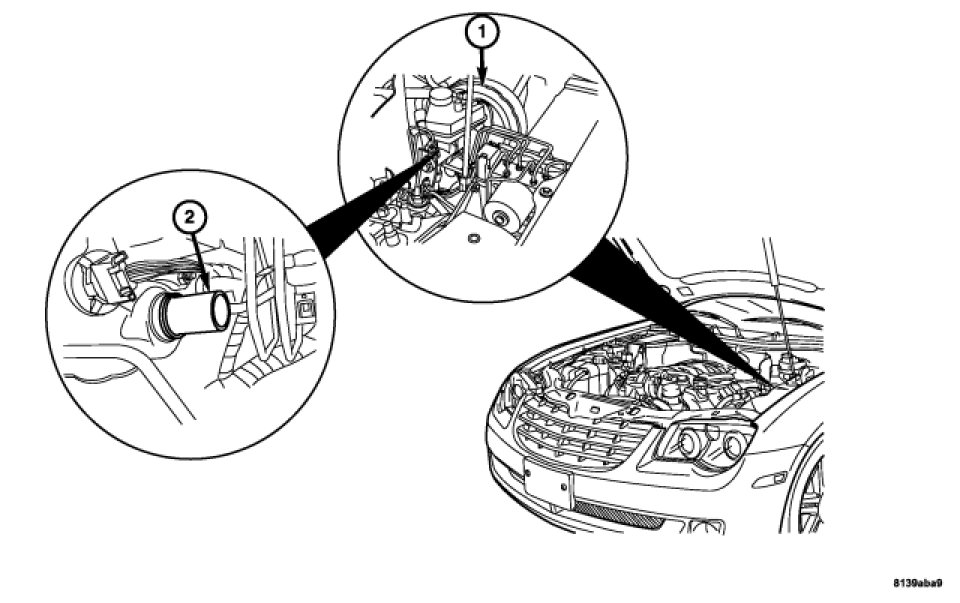 1

2

8139aba9