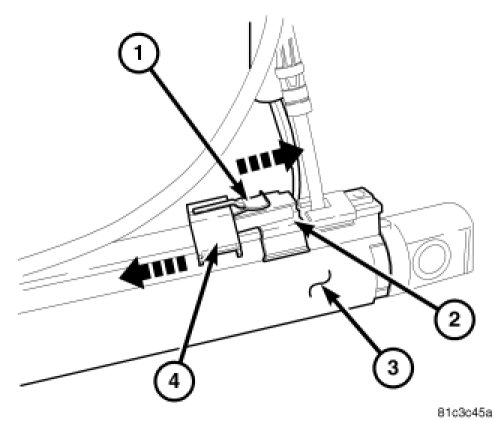 1
2
3
4
81c3c45a