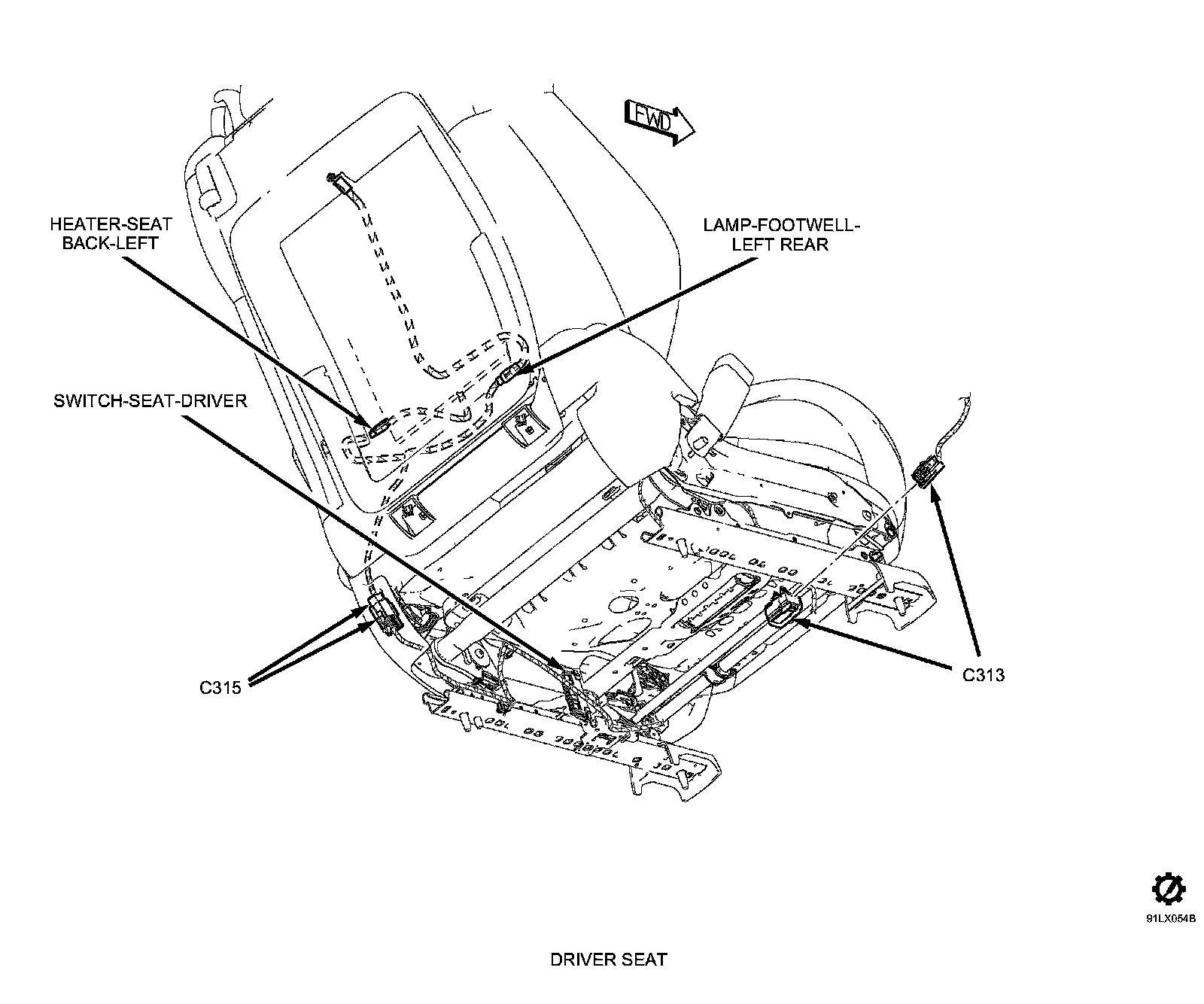 FWD

HEATER-SEAT BACK-LEFT

LAMP-FOOTWELL-LEFT REAR

SWITCH-SEAT-DRIVER

C315

C313

91LX054B

DRIVER SEAT