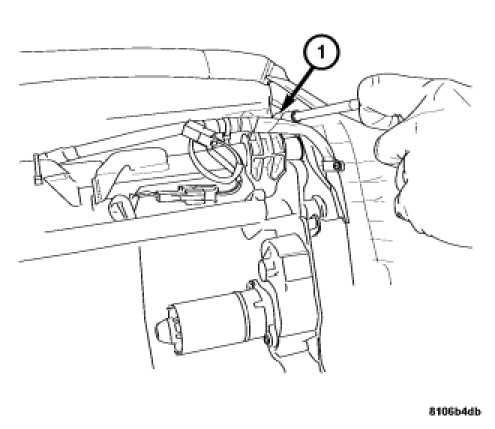 1

8106b4db