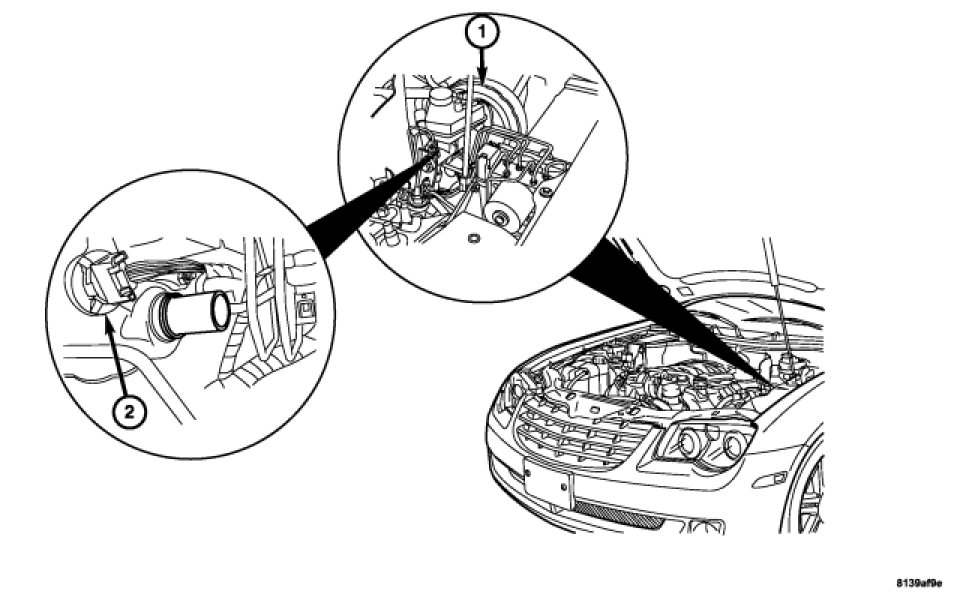 1

2

8139af9e