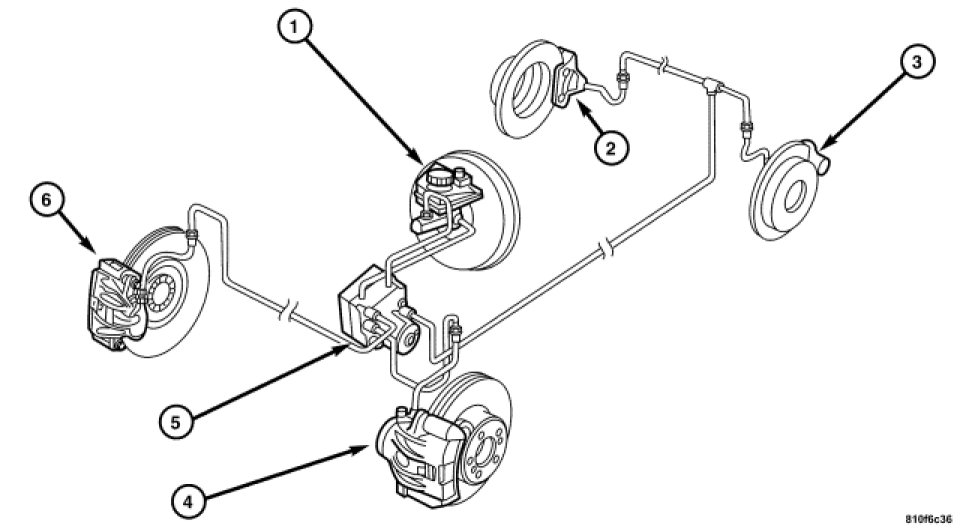 1
2
3
6
5
4
810f6c36