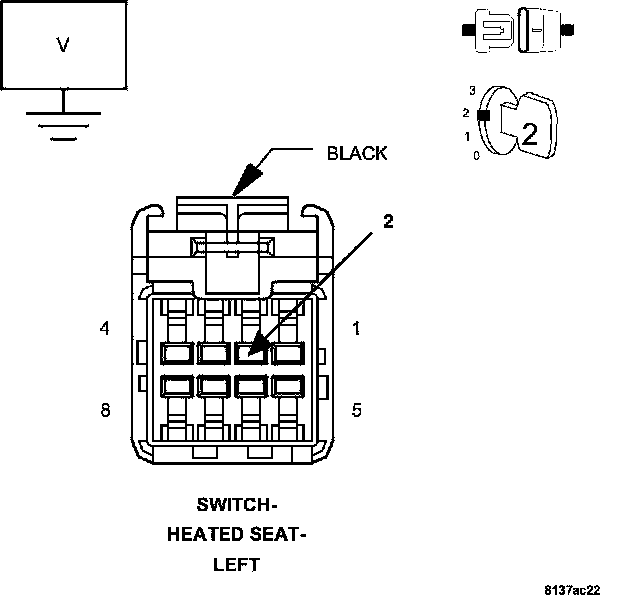 V

3
2
1
0
2

BLACK

2

4

1

8

5

SWITCH-
HEATED SEAT-
LEFT

8137ac22