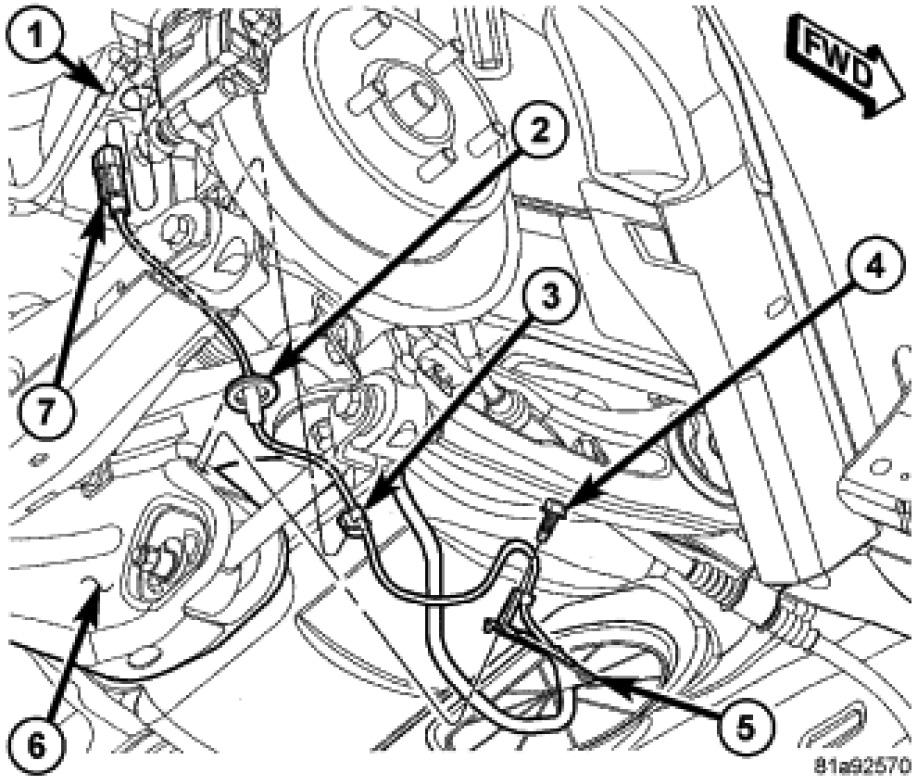 1
FWD
2
3
4
7
6
5
81a92570