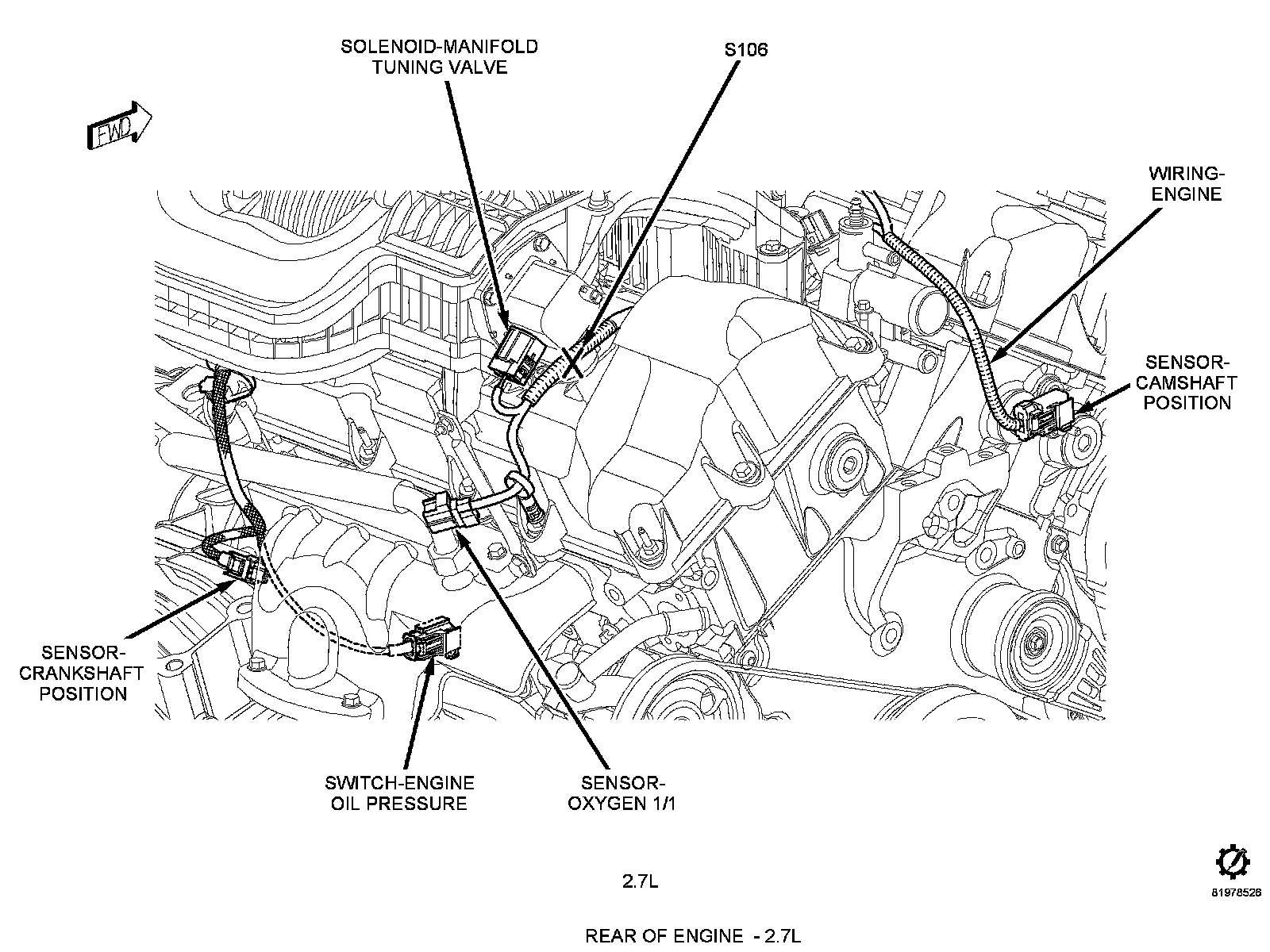 SOLENOID-MANIFOLD TUNING VALVE

S106

FWD

WIRING-ENGINE

SENSOR-CAMSHAFT POSITION

SENSOR-CRANKSHAFT POSITION

SWITCH-ENGINE OIL PRESSURE

SENSOR-OXYGEN 1/1

2.7L

81978526

REAR OF ENGINE - 2.7L