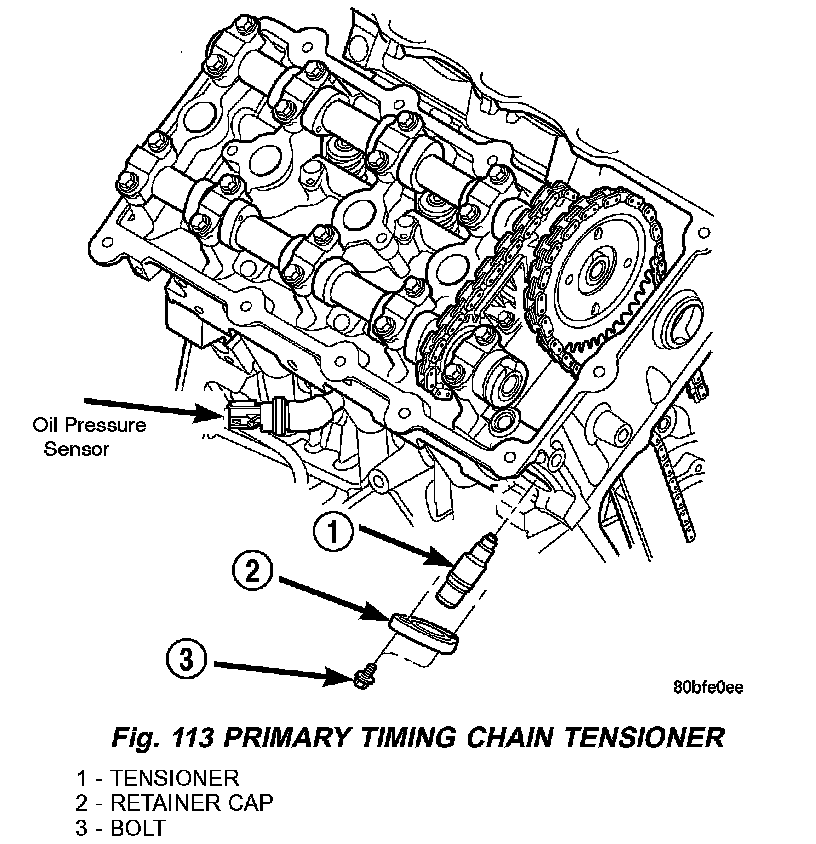 Oil Pressure Sensor

1

2

3

80bfe0ee

Fig. 113 PRIMARY TIMING CHAIN TENSIONER

1 - TENSIONER
2 - RETAINER CAP
3 - BOLT