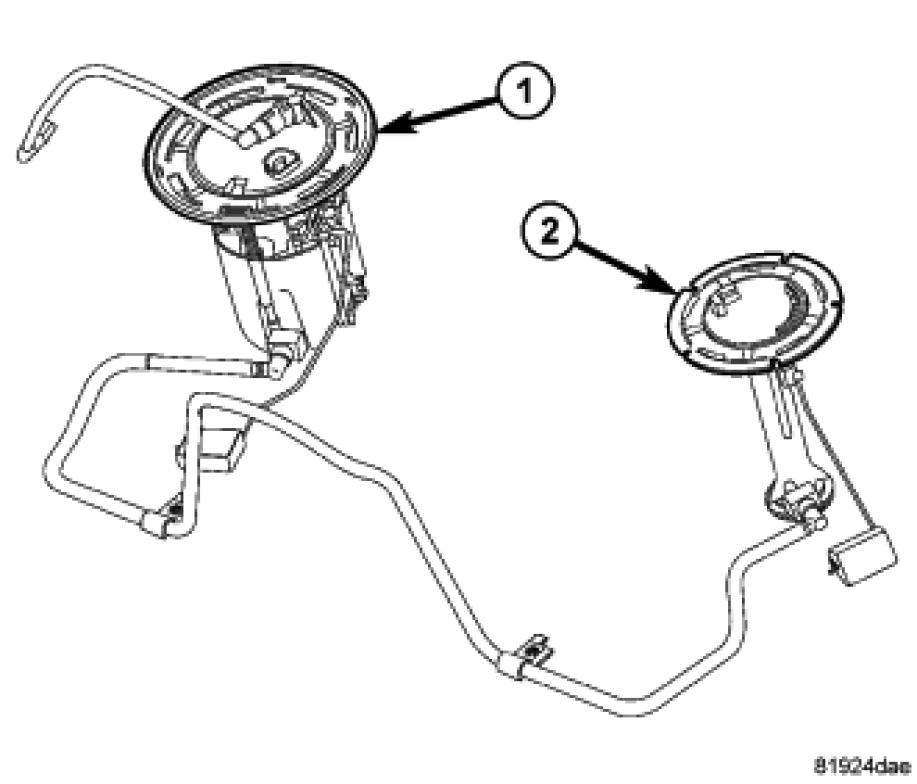 1

2

81924dae