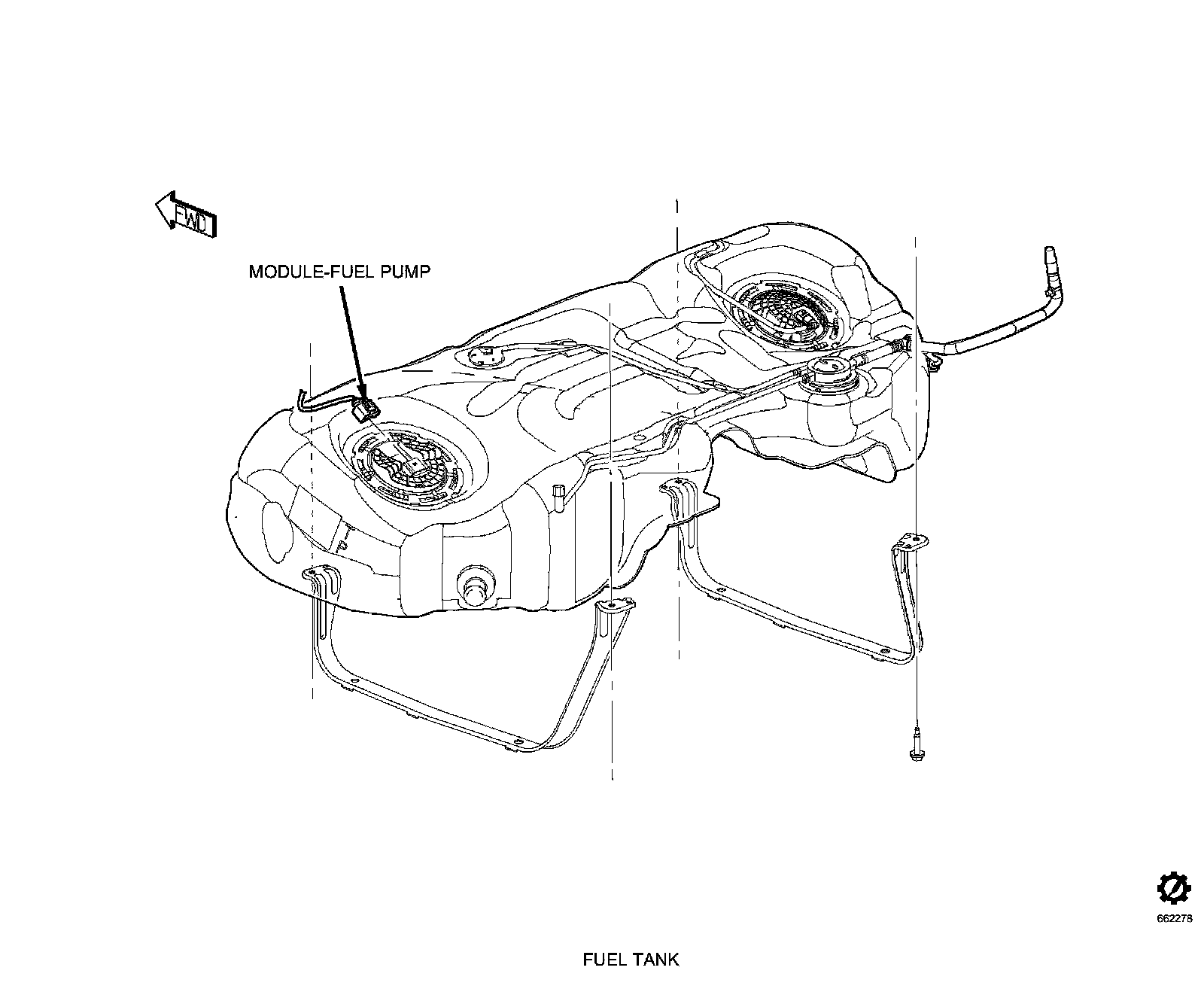 FWD

MODULE-FUEL PUMP

662278

FUEL TANK