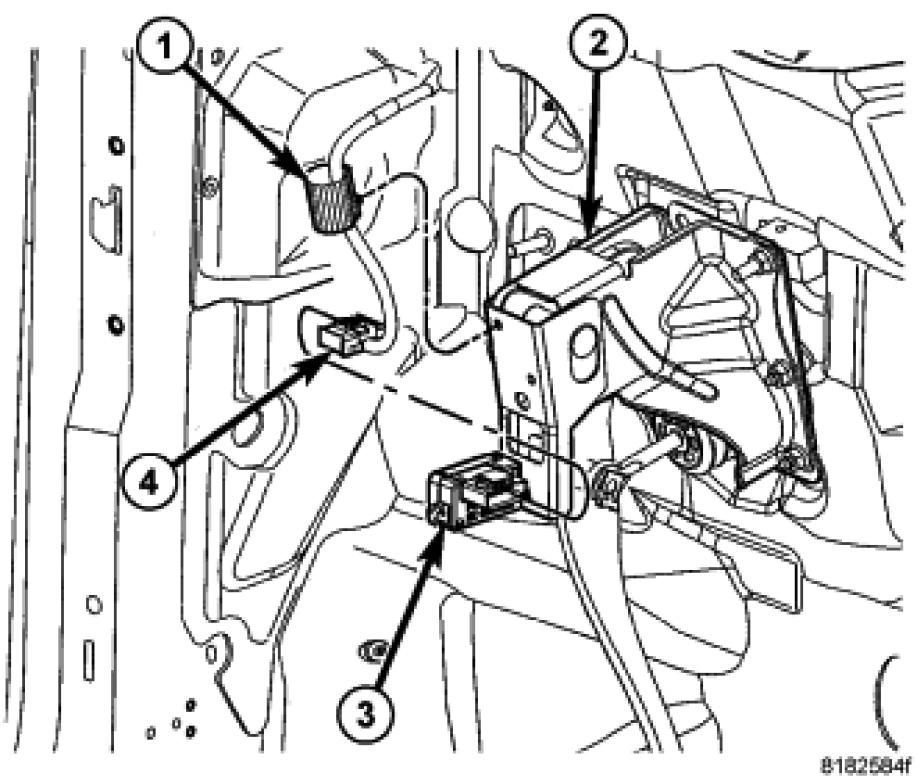 1
2
4
3
8182584f