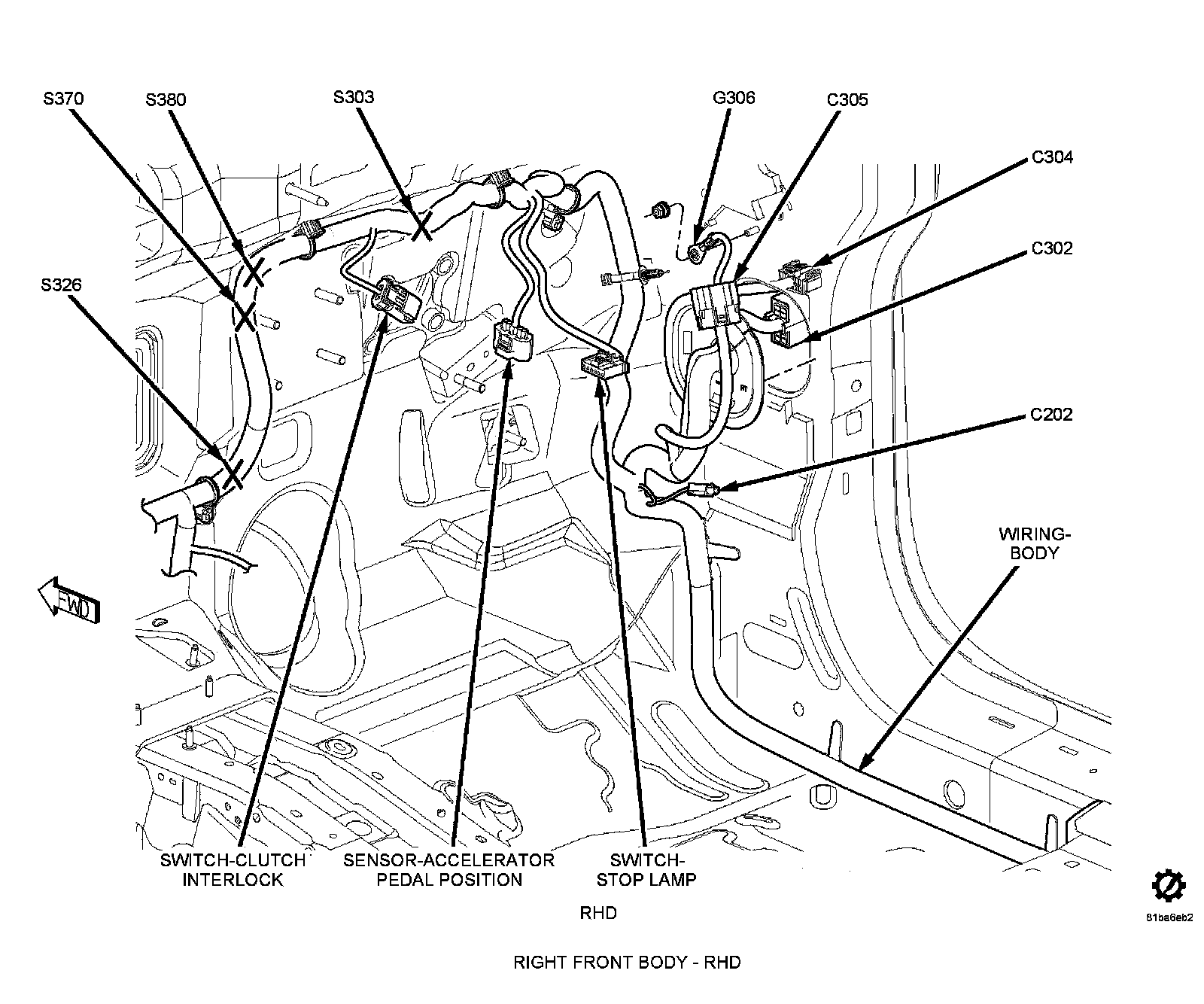 S370
S380
S303
G306
C305
C304
C302
S326
C202
WIRING-BODY
FWD
SWITCH-CLUTCH INTERLOCK
SENSOR-ACCELERATOR PEDAL POSITION
SWITCH-STOP LAMP
RHD
81ba6eb2
RIGHT FRONT BODY - RHD