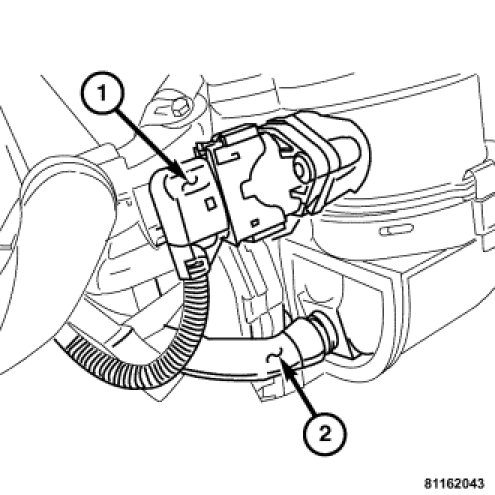 1

2

81162043