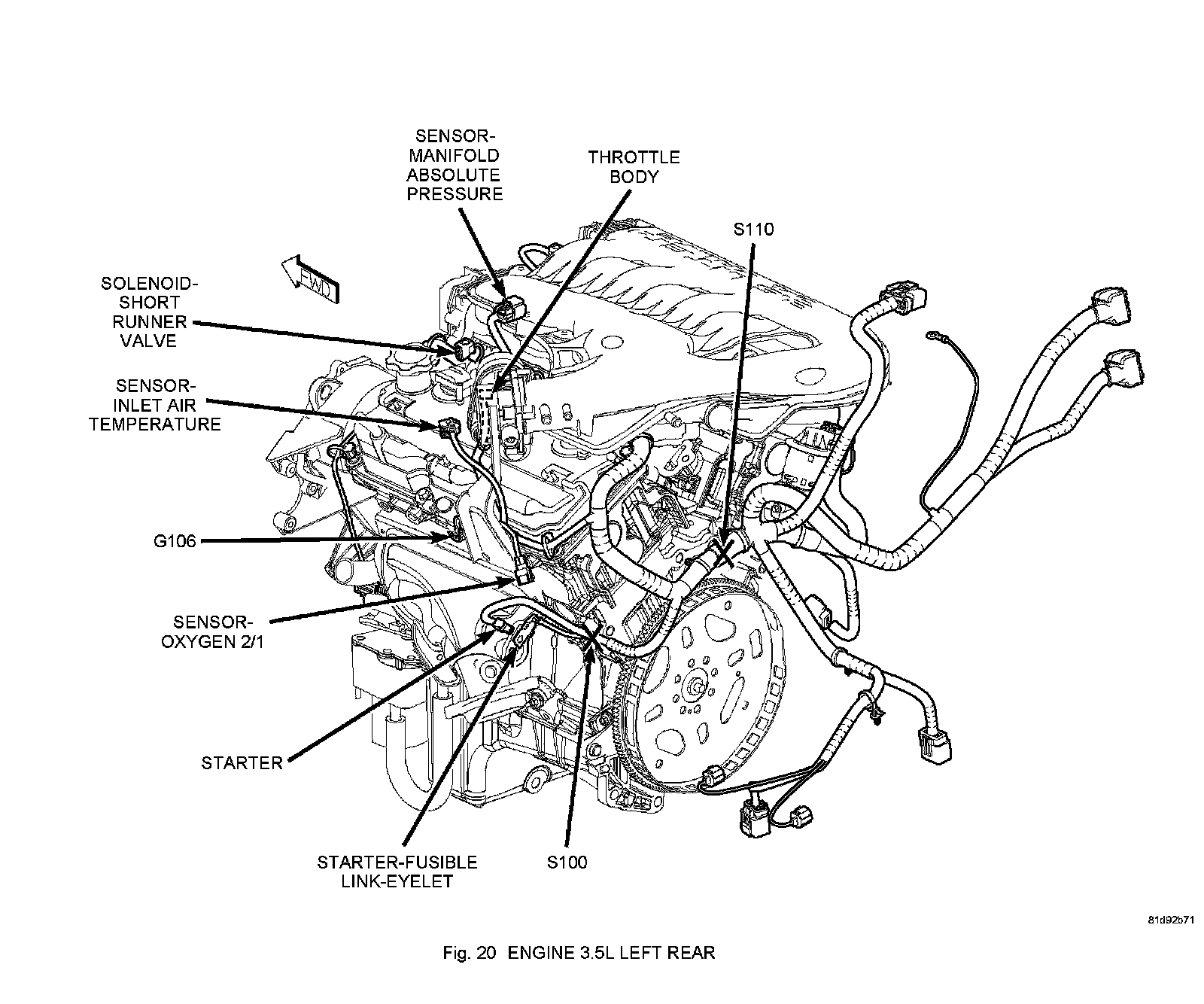 SENSOR-MANIFOLD ABSOLUTE PRESSURE

THROTTLE BODY

S110

FWD

SOLENOID-SHORT RUNNER VALVE

SENSOR-INLET AIR TEMPERATURE

G106

SENSOR-OXYGEN 2/1

STARTER

STARTER-FUSIBLE LINK-EYELET

S100

81d92b71

Fig. 20 ENGINE 3.5L LEFT REAR